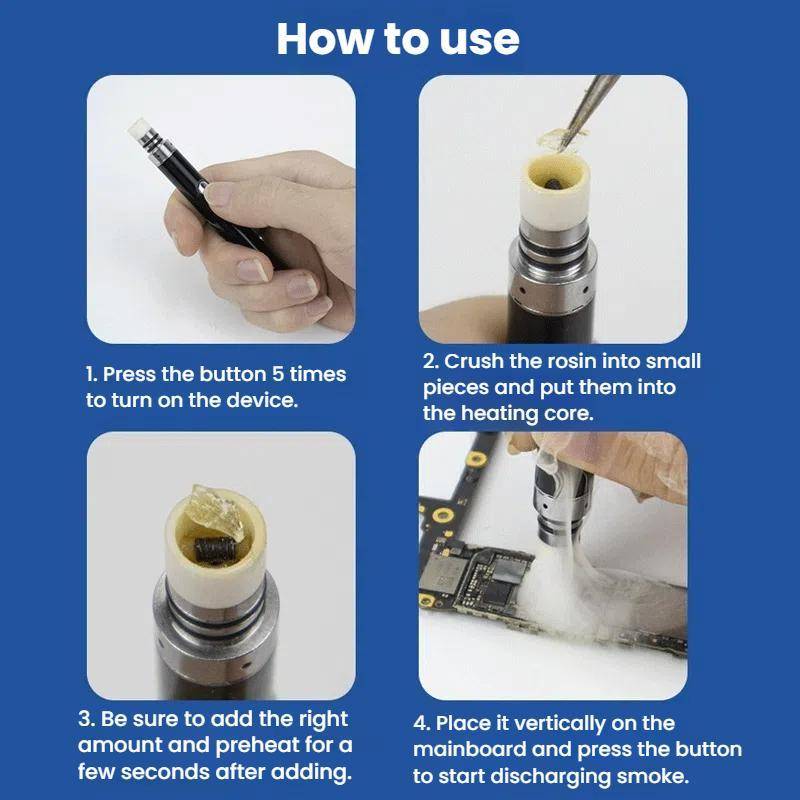 How to use

1. Press the button 5 times to turn on the device.

2. Crush the rosin into small pieces and put them into the heating core.

3. Be sure to add the right amount and preheat for a few seconds after adding.

4. Place it vertically on the mainboard and press the button to start discharging smoke.