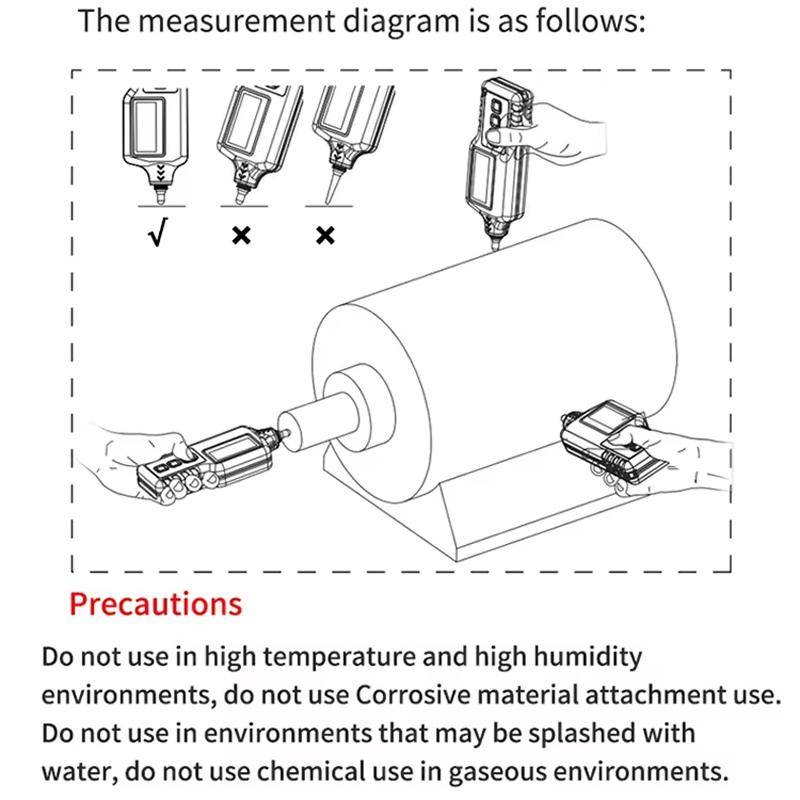 The measurement diagram is as follows:

√ × ×

Precautions

Do not use in high temperature and high humidity environments, do not use Corrosive material attachment use. Do not use in environments that may be splashed with water, do not use chemical use in gaseous environments.