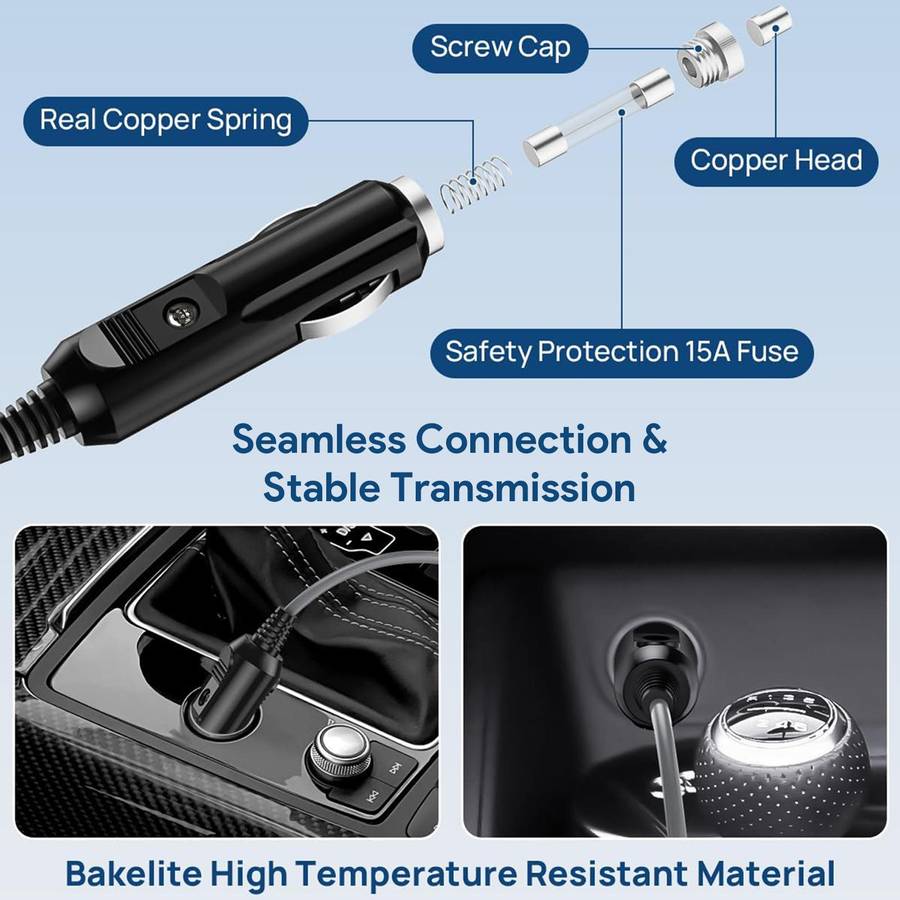 Screw Cap

Real Copper Spring

Copper Head

Safety Protection 15A Fuse

Seamless Connection & Stable Transmission

Bakelite High Temperature Resistant Material