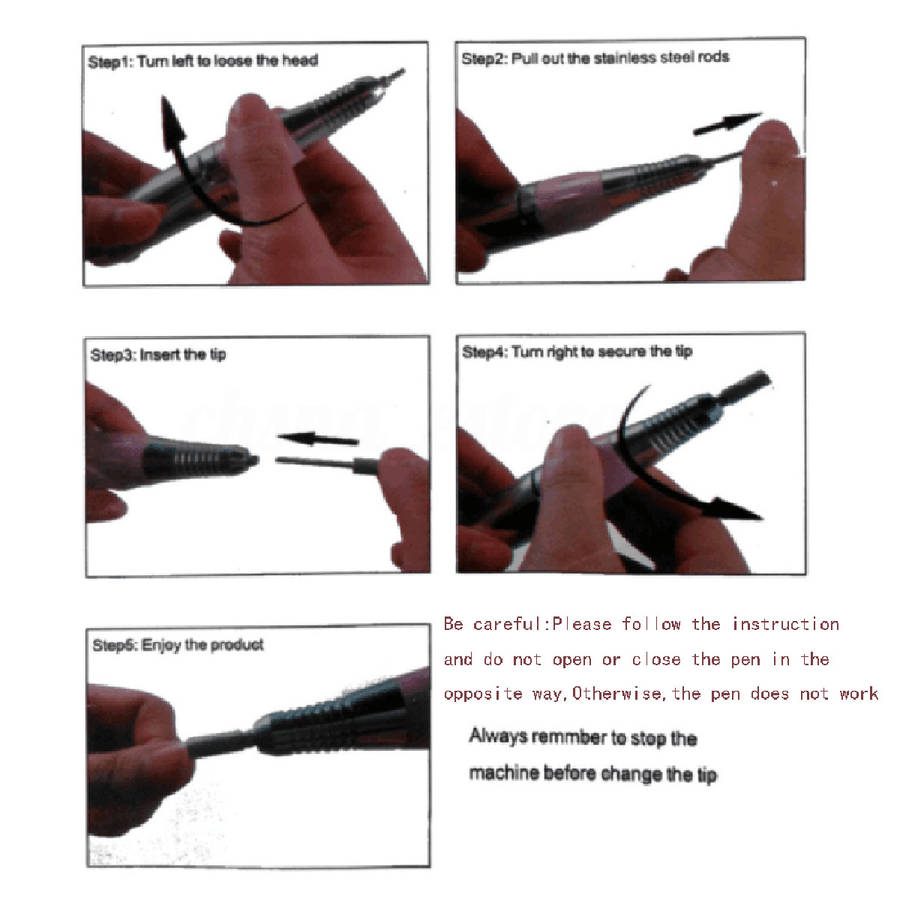 Step1: Turn left to loose the head

Step2: Pull out the stainless steel rods

Step3: Insert the tip

Step4: Turn right to secure the tip

Step5: Enjoy the product

Be careful:Please follow the instruction and do not open or close the pen in the opposite way,Otherwise,the pen does not work

Always remmber to stop the machine before change the tip