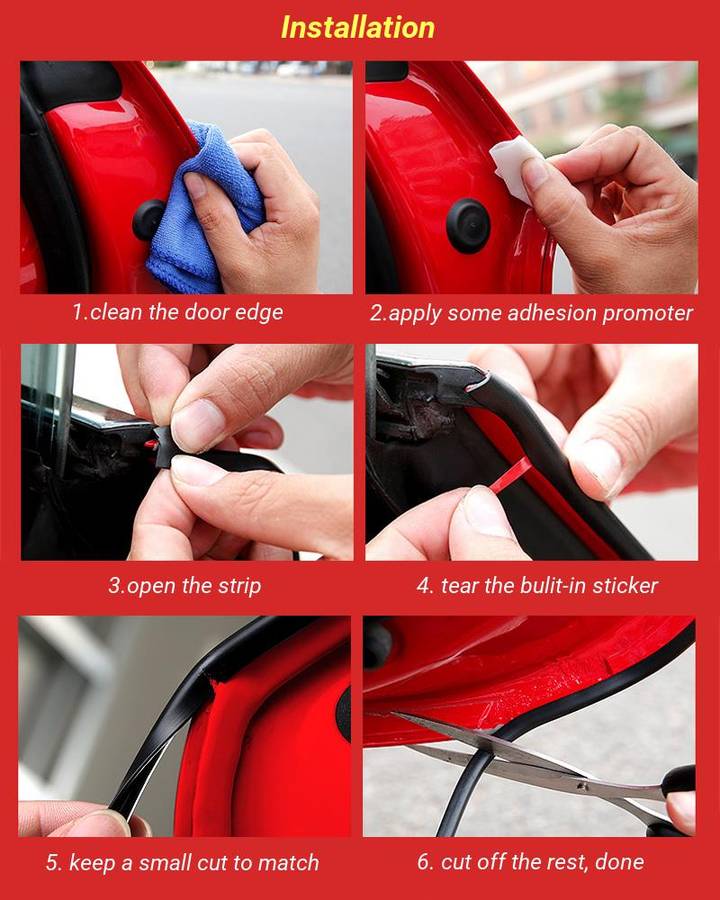 Installation

1.clean the door edge

2.apply some adhesion promoter

3.open the strip

4. tear the bulit-in sticker

5. keep a small cut to match

6. cut off the rest, done