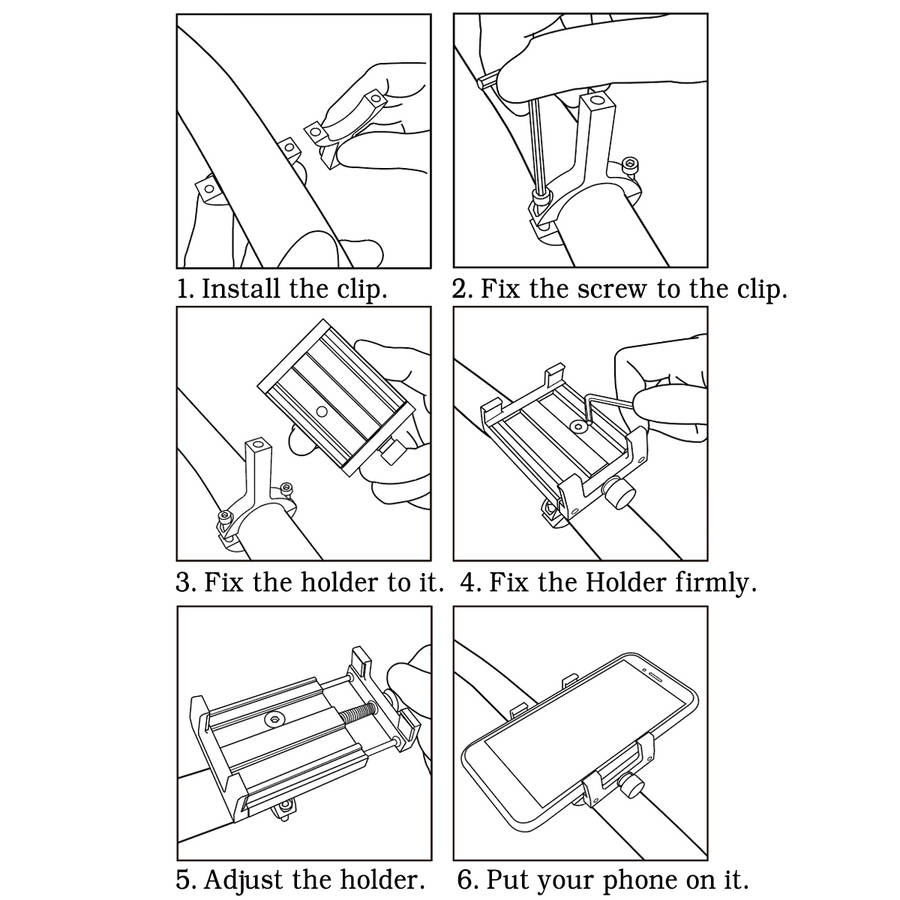 1. Install the clip.

2. Fix the screw to the clip.

3. Fix the holder to it.

4. Fix the Holder firmly.

5. Adjust the holder.

6. Put your phone on it.