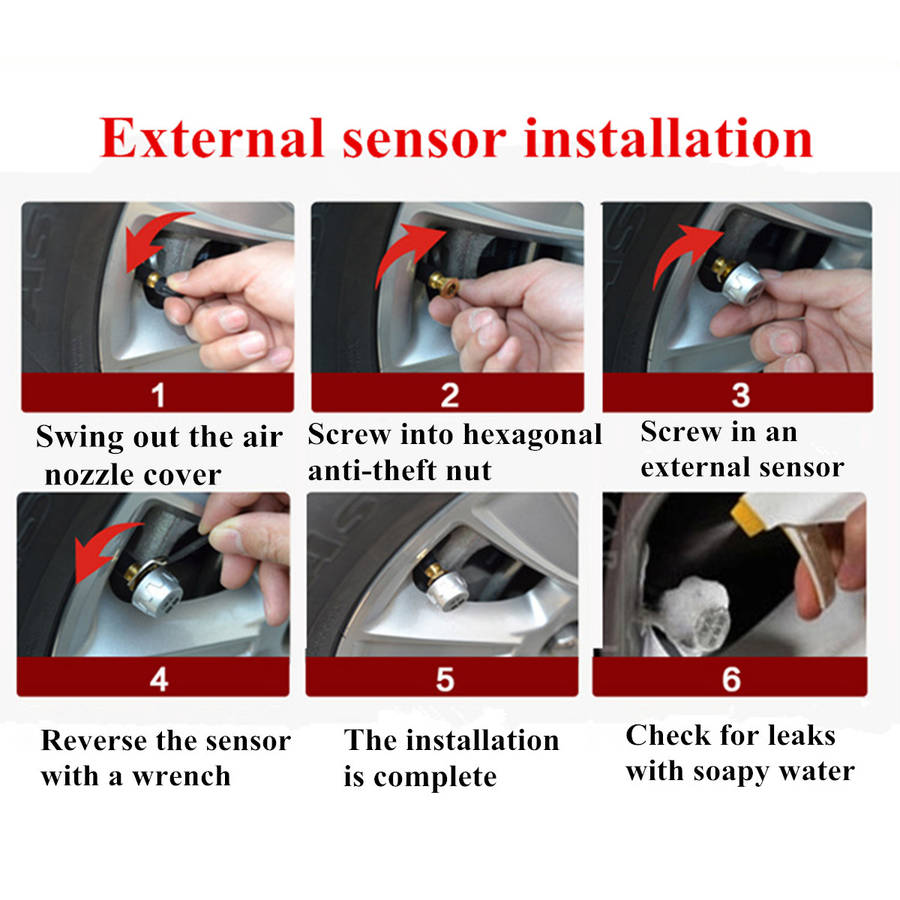 External sensor installation

1
Swing out the air nozzle cover

2
Screw into hexagonal anti-theft nut

3
Screw in an external sensor

4
Reverse the sensor with a wrench

5
The installation is complete

6
Check for leaks with soapy water