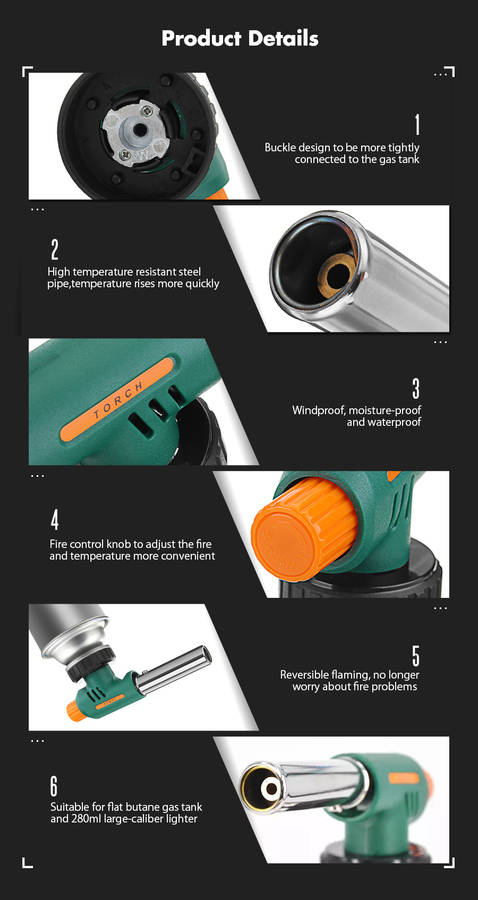 Product Details

1
Buckle design to be more tightly connected to the gas tank

2
High temperature resistant steel pipe,temperature rises more quickly

TORCH

3
Windproof, moisture-proof and waterproof

4
Fire control knob to adjust the fire and temperature more convenient

5
Reversible flaming, no longer worry about fire problems

6
Suitable for flat butane gas tank and 280ml large-caliber lighter