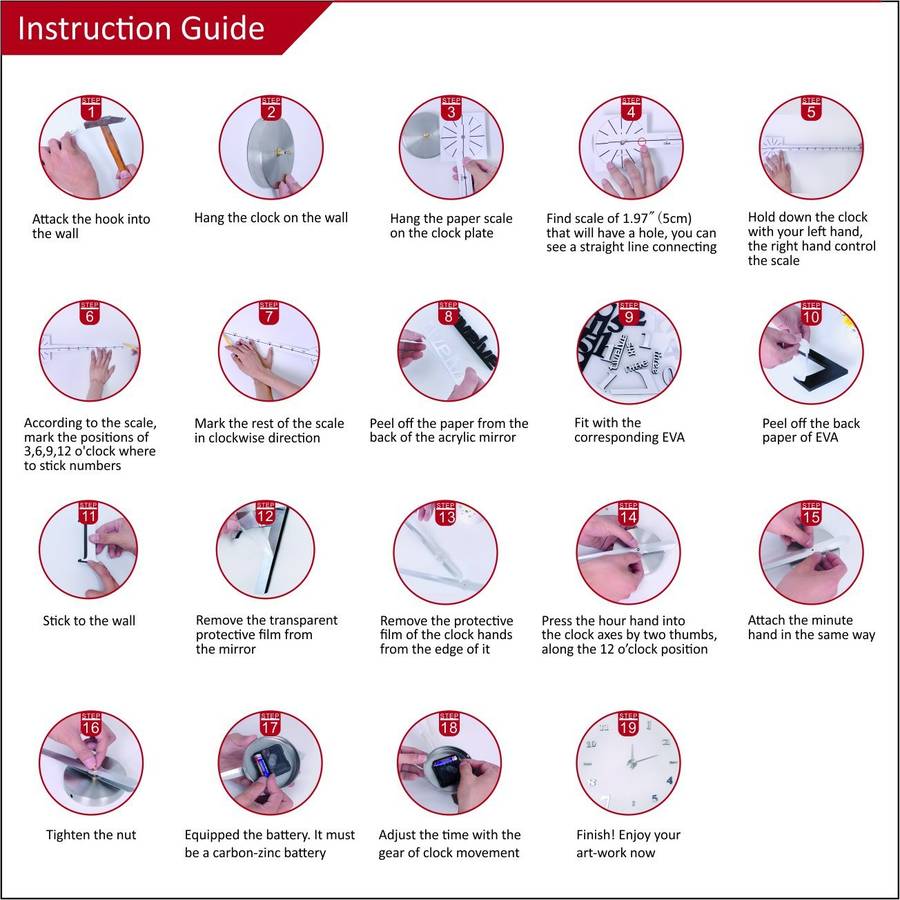 Instruction Guide

STEP 1
Attack the hook into the wall

STEP 2
Hang the clock on the wall

STEP 3
Hang the paper scale on the clock plate

STEP 4
Find scale of 1.97″ (5cm) that will have a hole, you can see a straight line connecting

STEP 5
Hold down the clock with your left hand, the right hand control the scale

STEP 6
According to the scale, mark the positions of 3,6,9,12 o'clock where to stick numbers

STEP 7
Mark the rest of the scale in clockwise direction

STEP 8
Peel off the paper from the back of the acrylic mirror

STEP 9
Fit with the corresponding EVA

STEP 10
Peel off the back paper of EVA

STEP 11
Stick to the wall

STEP 12
Remove the transparent protective film from the mirror

STEP 13
Remove the protective film of the clock hands from the edge of it

STEP 14
Press the hour hand into the clock axes by two thumbs, along the 12 o'clock position

STEP 15
Attach the minute hand in the same way

STEP 16
Tighten the nut

STEP 17
Equipped the battery. It must be a carbon-zinc battery

STEP 18
Adjust the time with the gear of clock movement

STEP 19
Finish! Enjoy your art-work now