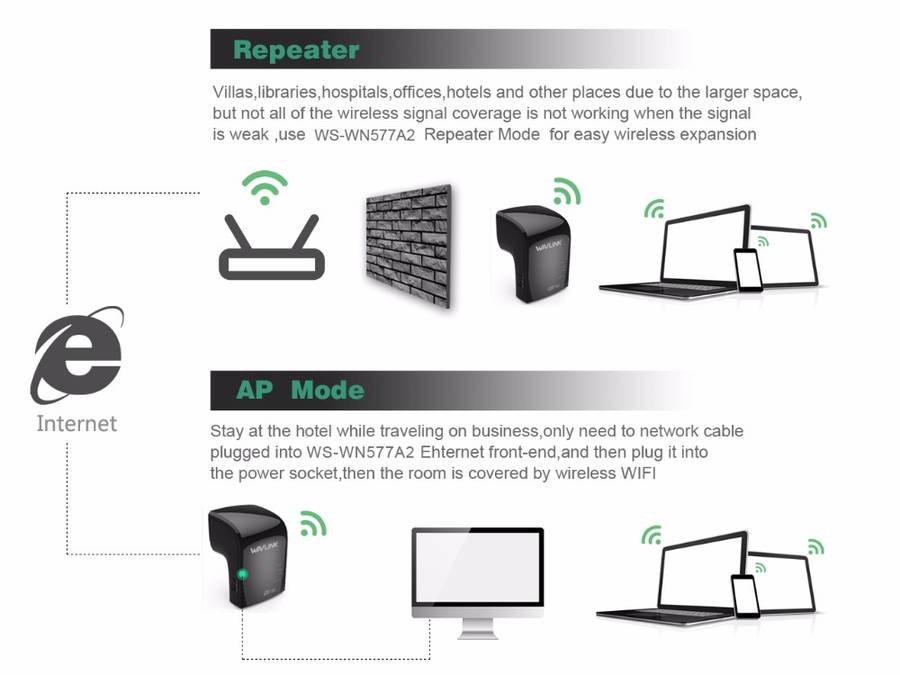 Repeater

Villas,libraries,hospitals,offices,hotels and other places due to the larger space, but not all of the wireless signal coverage is not working when the signal is weak ,use WS-WN577A2 Repeater Mode for easy wireless expansion

WAVLINK

Internet

AP Mode

Stay at the hotel while traveling on business,only need to network cable plugged into WS-WN577A2 Ehternet front-end,and then plug it into the power socket,then the room is covered by wireless WIFI

WAVLINK