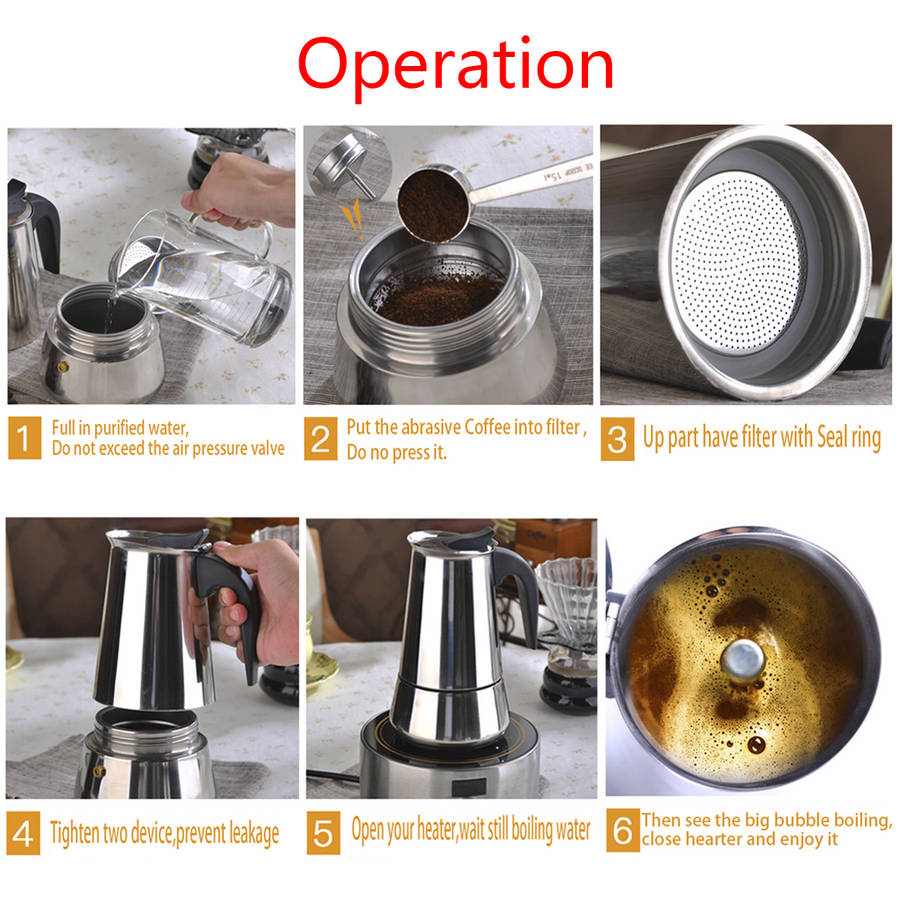 Operation

1 Full in purified water, Do not exceed the air pressure valve

2 Put the abrasive Coffee into filter , Do no press it.

3 Up part have filter with Seal ring

4 Tighten two device,prevent leakage

5 Open your heater,wait still boiling water

6 Then see the big bubble boiling, close hearter and enjoy it