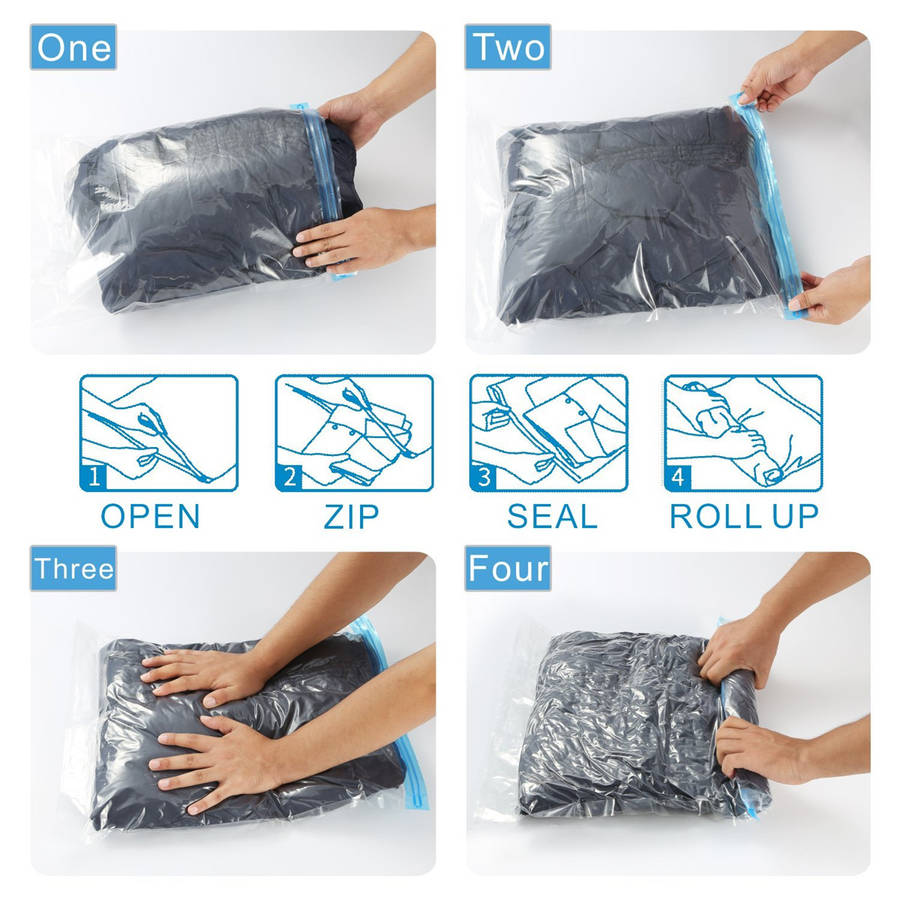 One

Two

1
OPEN

2
ZIP

3
SEAL

4
ROLL UP

Three

Four