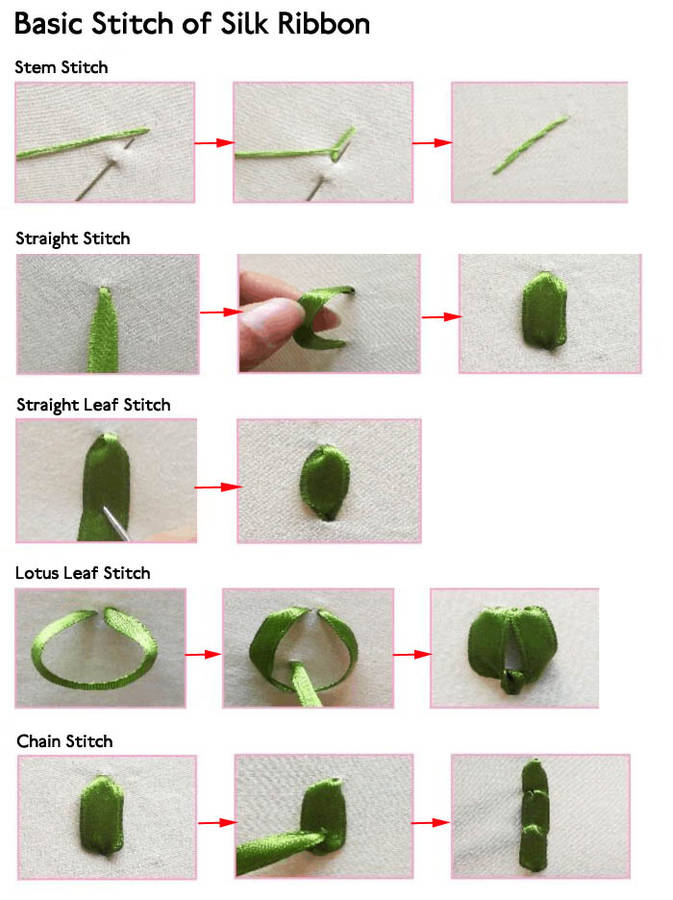 Basic Stitch of Silk Ribbon

Stem Stitch

Straight Stitch

Straight Leaf Stitch

Lotus Leaf Stitch

Chain Stitch