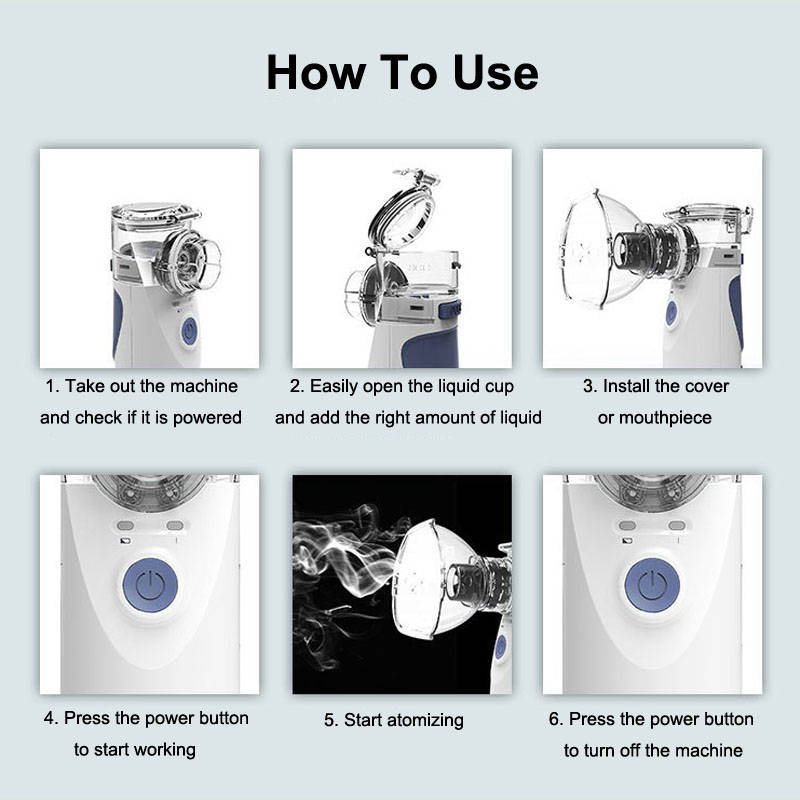 How To Use

1. Take out the machine and check if it is powered

2. Easily open the liquid cup and add the right amount of liquid

3. Install the cover or mouthpiece

4. Press the power button to start working

5. Start atomizing

6. Press the power button to turn off the machine