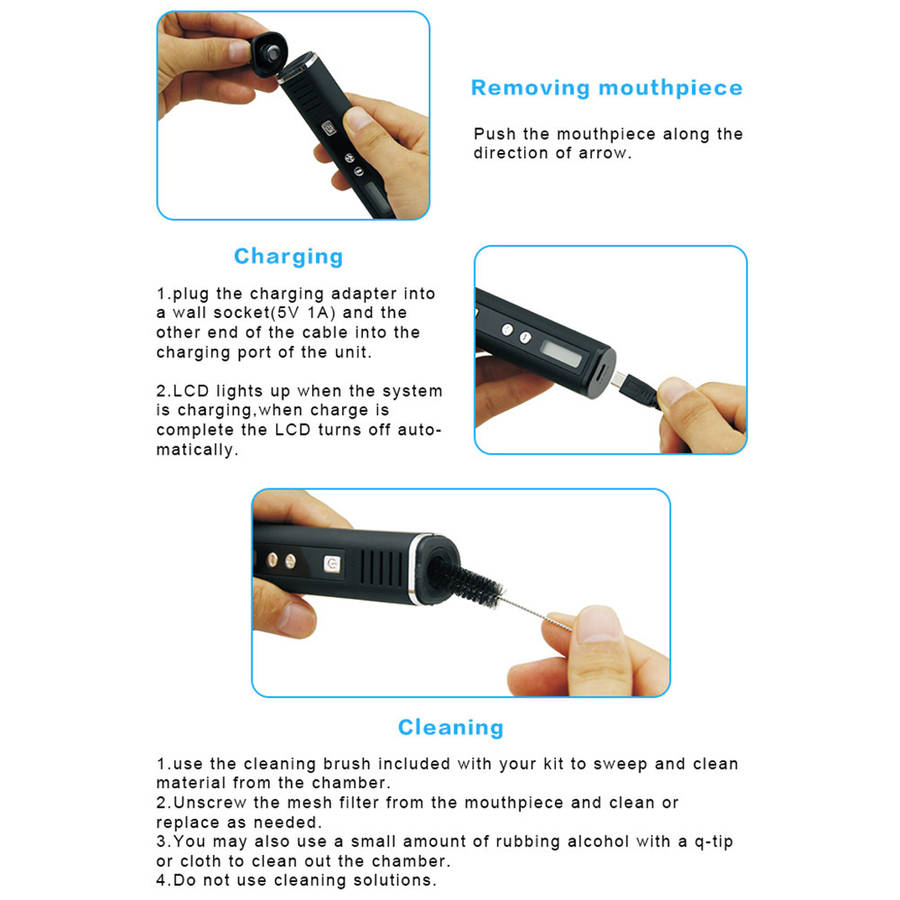 Removing mouthpiece

Push the mouthpiece along the direction of arrow.

Charging

1.plug the charging adapter into a wall socket(5V 1A) and the other end of the cable into the charging port of the unit.

2.LCD lights up when the system is charging,when charge is complete the LCD turns off automatically.

Cleaning

1.use the cleaning brush included with your kit to sweep and clean material from the chamber.
2.Unscrew the mesh filter from the mouthpiece and clean or replace as needed.
3.You may also use a small amount of rubbing alcohol with a q-tip or cloth to clean out the chamber.
4.Do not use cleaning solutions.