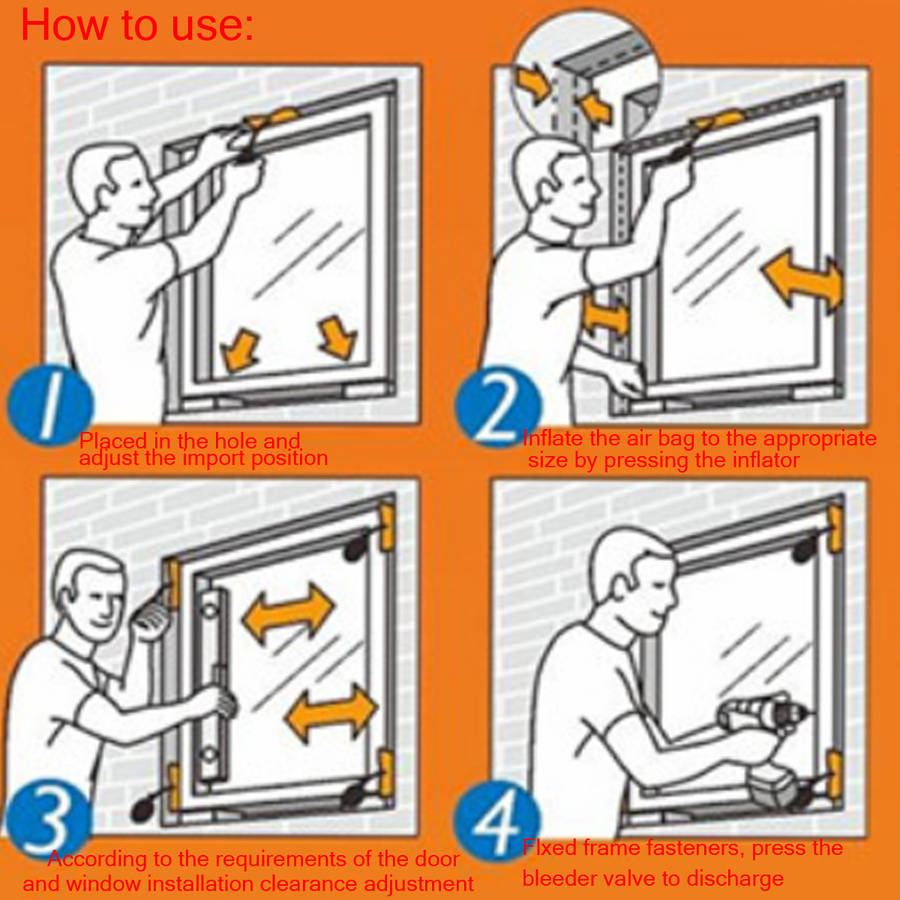 How to use:

1

Placed in the hole and adjust the import position

2

Inflate the air bag to the appropriate size by pressing the inflator

3

According to the requirements of the door and window installation clearance adjustment

4

Fixed frame fasteners, press the bleeder valve to discharge