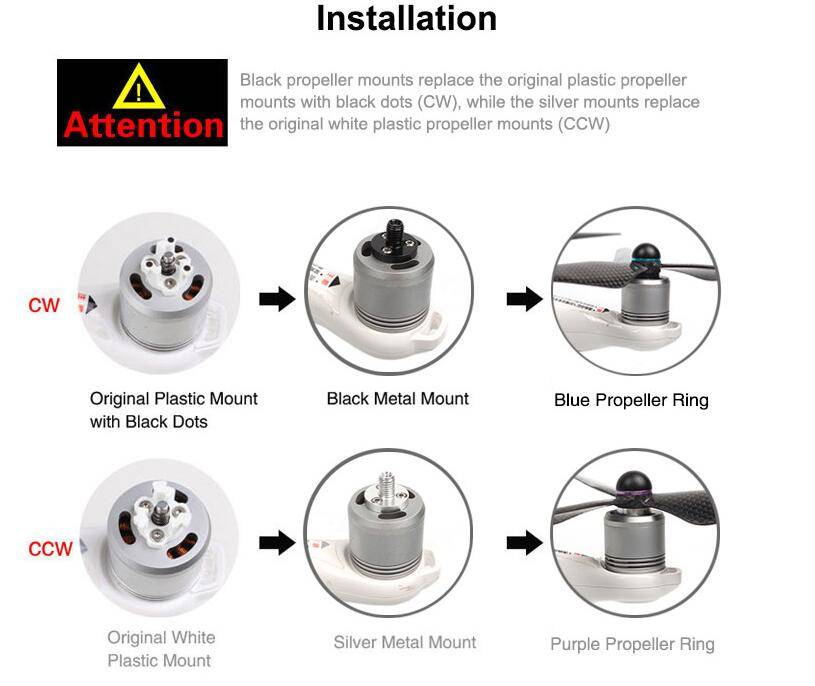 Installation

Attention

Black propeller mounts replace the original plastic propeller mounts with black dots (CW), while the silver mounts replace the original white plastic propeller mounts (CCW)

CW

Original Plastic Mount with Black Dots

Black Metal Mount

Blue Propeller Ring

CCW

Original White Plastic Mount

Silver Metal Mount

Purple Propeller Ring