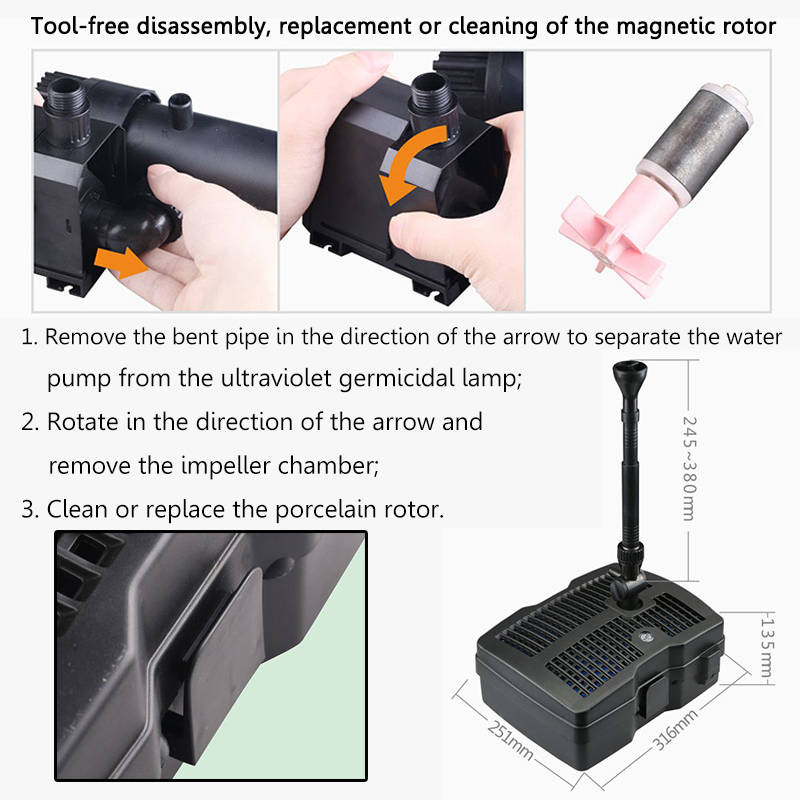 Tool-free disassembly, replacement or cleaning of the magnetic rotor

1. Remove the bent pipe in the direction of the arrow to separate the water pump from the ultraviolet germicidal lamp;

2. Rotate in the direction of the arrow and remove the impeller chamber;

3. Clean or replace the porcelain rotor.

245~380mm

135mm

251mm

316mm