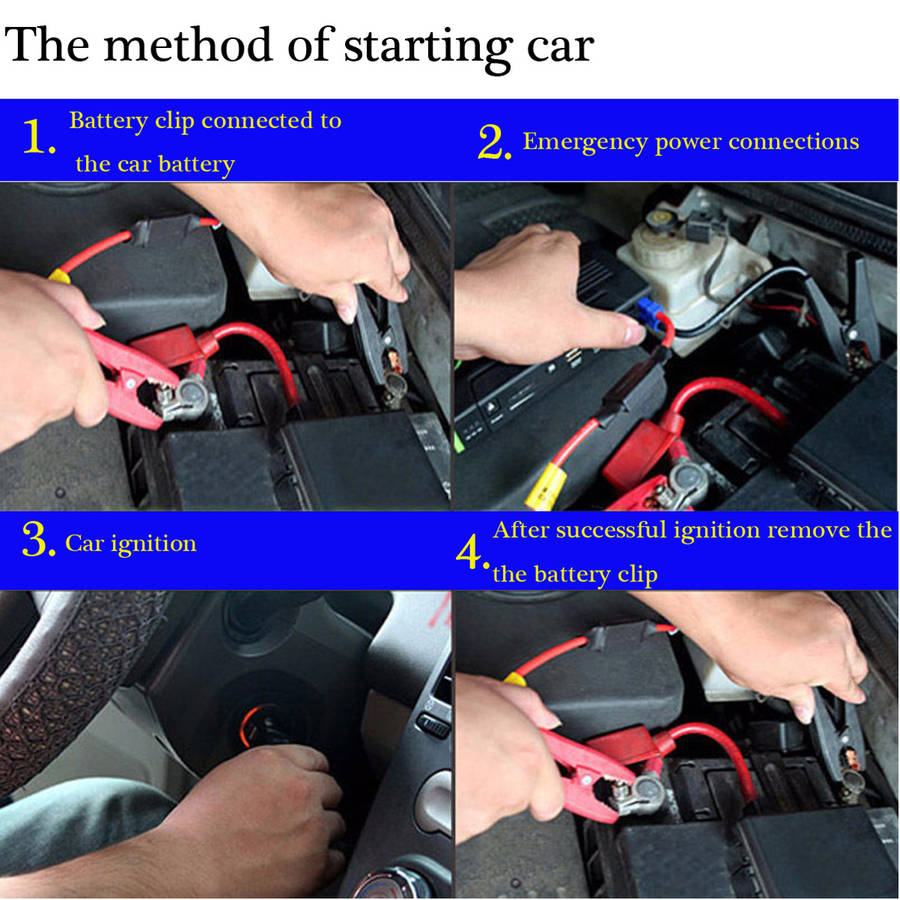 The method of starting car

1. Battery clip connected to the car battery

2. Emergency power connections

3. Car ignition

4. After successful ignition remove the the battery clip