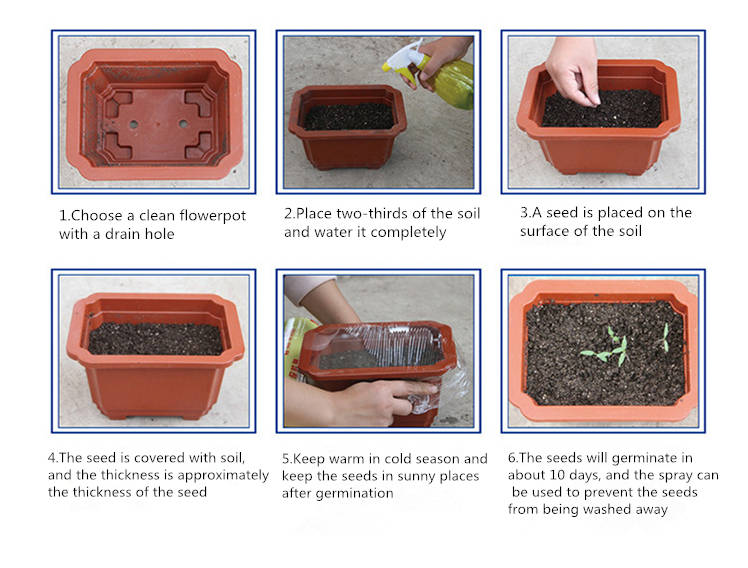 1.Choose a clean flowerpot with a drain hole

2.Place two-thirds of the soil and water it completely

3.A seed is placed on the surface of the soil

4.The seed is covered with soil, and the thickness is approximately the thickness of the seed

5.Keep warm in cold season and keep the seeds in sunny places after germination

6.The seeds will germinate in about 10 days, and the spray can be used to prevent the seeds from being washed away