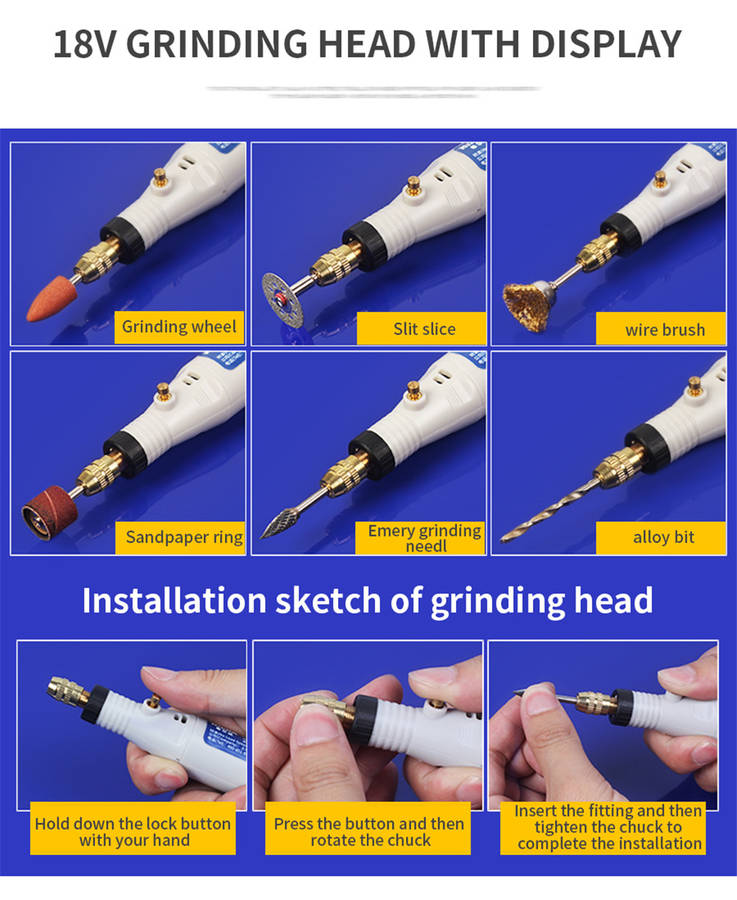 18V GRINDING HEAD WITH DISPLAY

Grinding wheel

Slit slice

wire brush

Sandpaper ring

Emery grinding needl

alloy bit

Installation sketch of grinding head

Hold down the lock button with your hand

Press the button and then rotate the chuck

Insert the fitting and then tighten the chuck to complete the installation