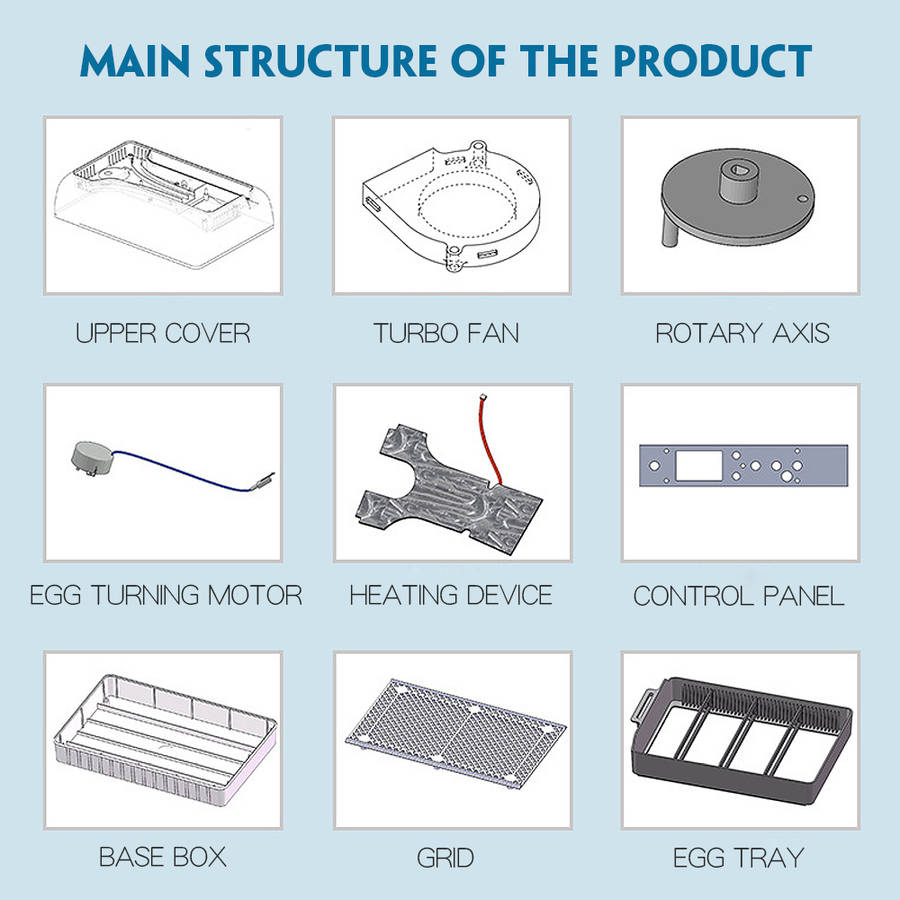 MAIN STRUCTURE OF THE PRODUCT

UPPER COVER

TURBO FAN

ROTARY AXIS

EGG TURNING MOTOR

HEATING DEVICE

CONTROL PANEL

BASE BOX

GRID

EGG TRAY