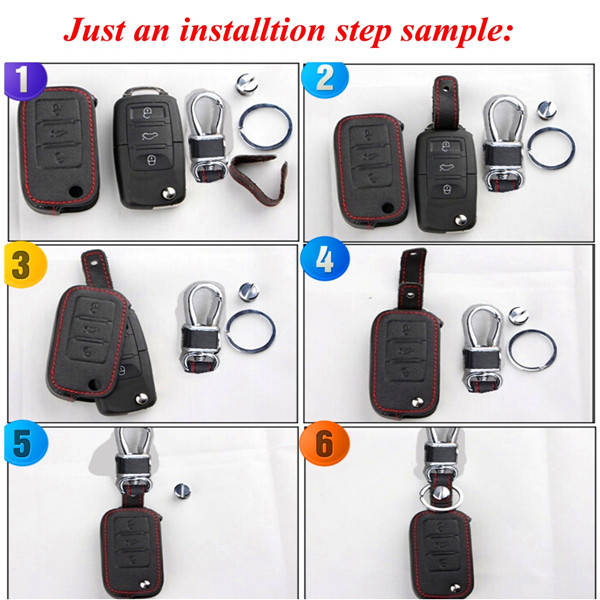 Just an installtion step sample:

1

2

3

4

5

6