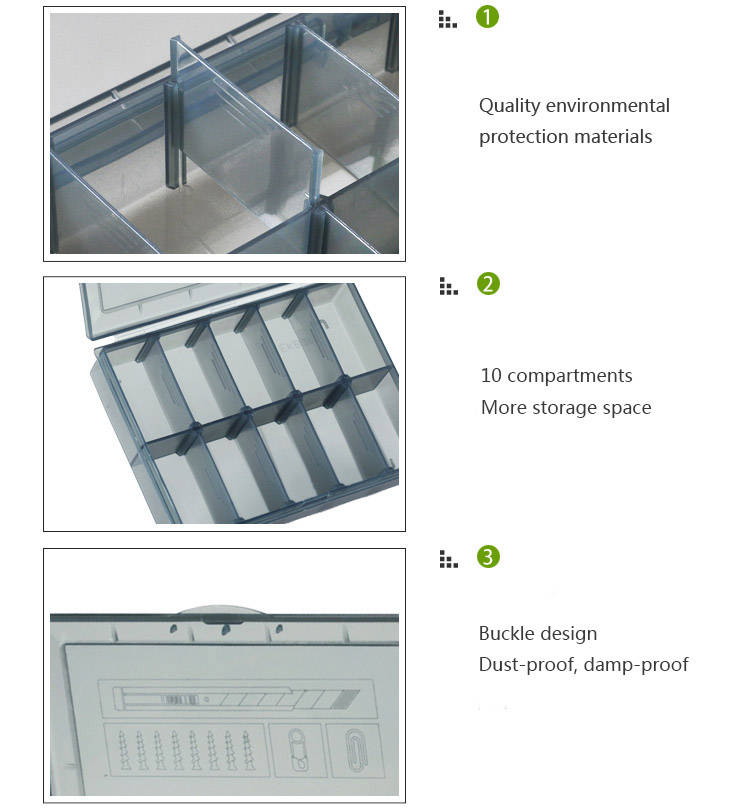 1

Quality environmental protection materials

2

10 compartments
More storage space

3

Buckle design
Dust-proof, damp-proof