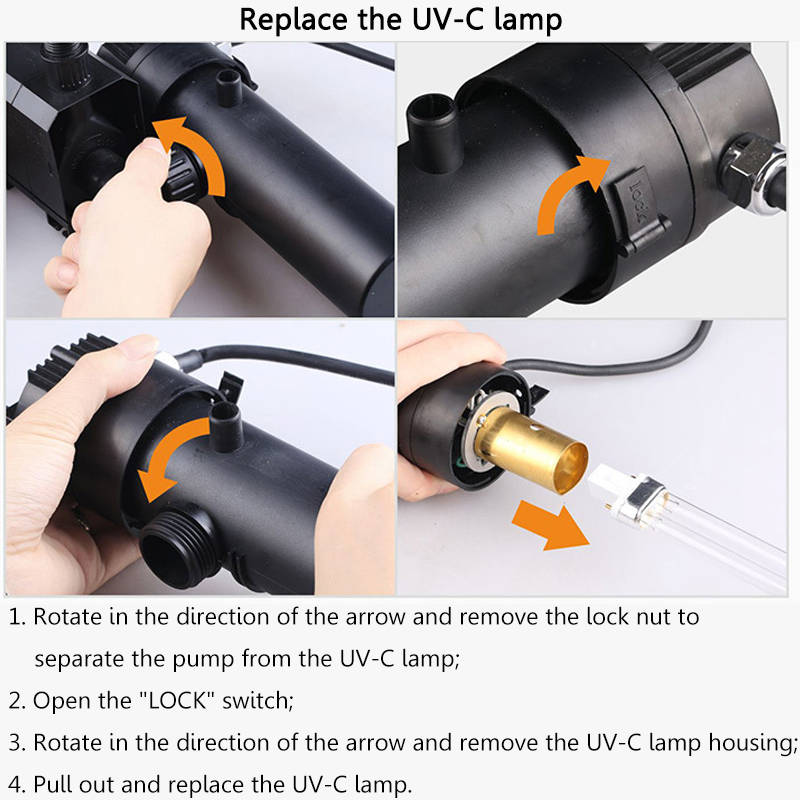 Replace the UV-C lamp

lock

1. Rotate in the direction of the arrow and remove the lock nut to separate the pump from the UV-C lamp;

2. Open the "LOCK" switch;

3. Rotate in the direction of the arrow and remove the UV-C lamp housing;

4. Pull out and replace the UV-C lamp.