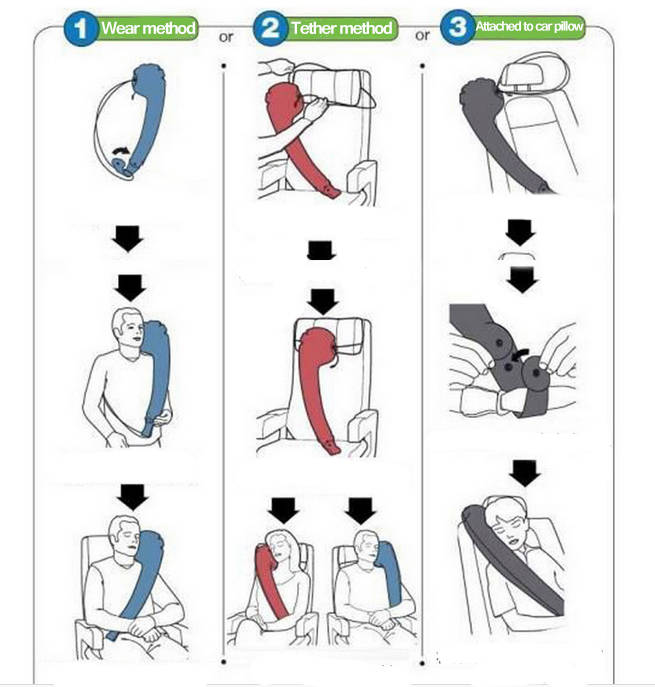 1 Wear method

or

2 Tether method

or

3 Attached to car pillow