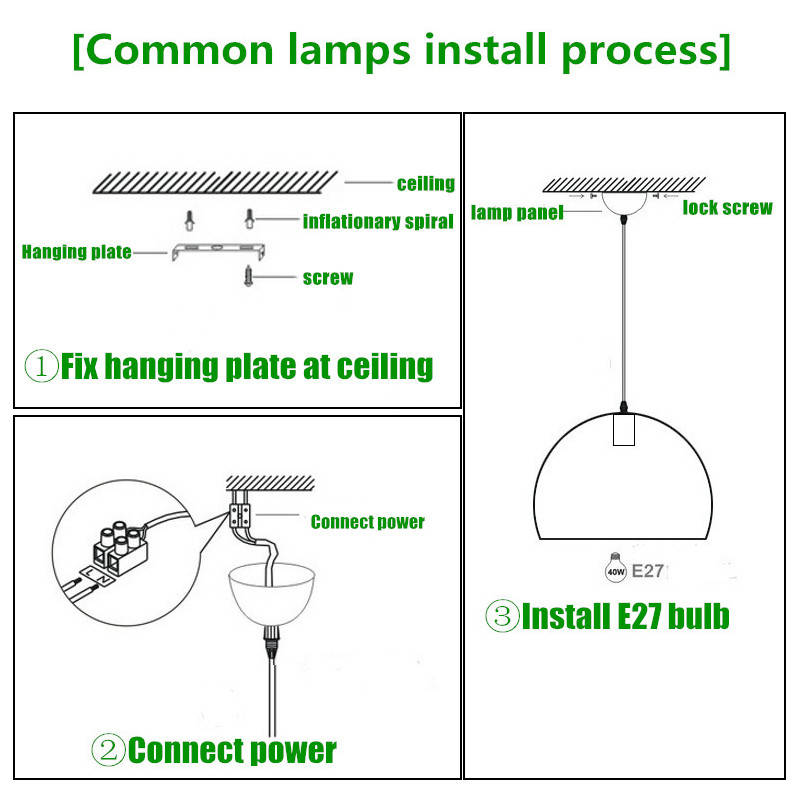 [Common lamps install process]

ceiling

inflationary spiral

Hanging plate

screw

①Fix hanging plate at ceiling

Connect power

②Connect power

lamp panel

lock screw

40W

E27

③Install E27 bulb