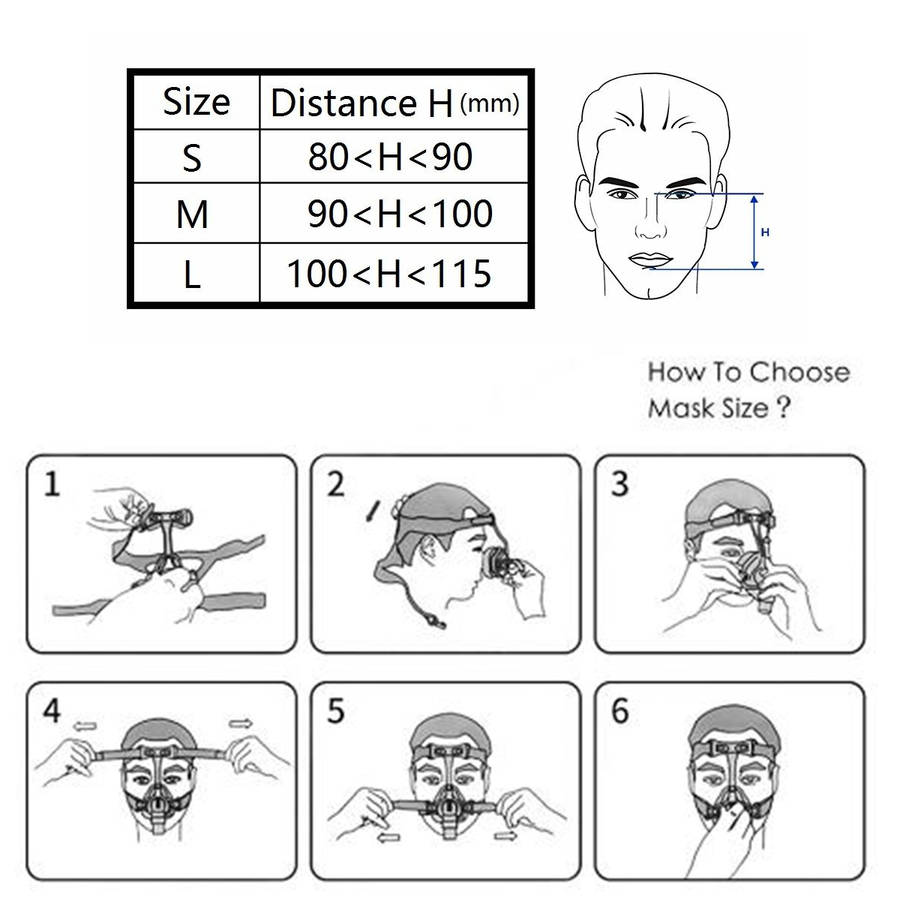 | Size | Distance H (mm) |
|---|---|
| S | 80<H<90 |
| M | 90<H<100 |
| L | 100<H<115 |

H

How To Choose Mask Size ?

1

2

3

4

5

6