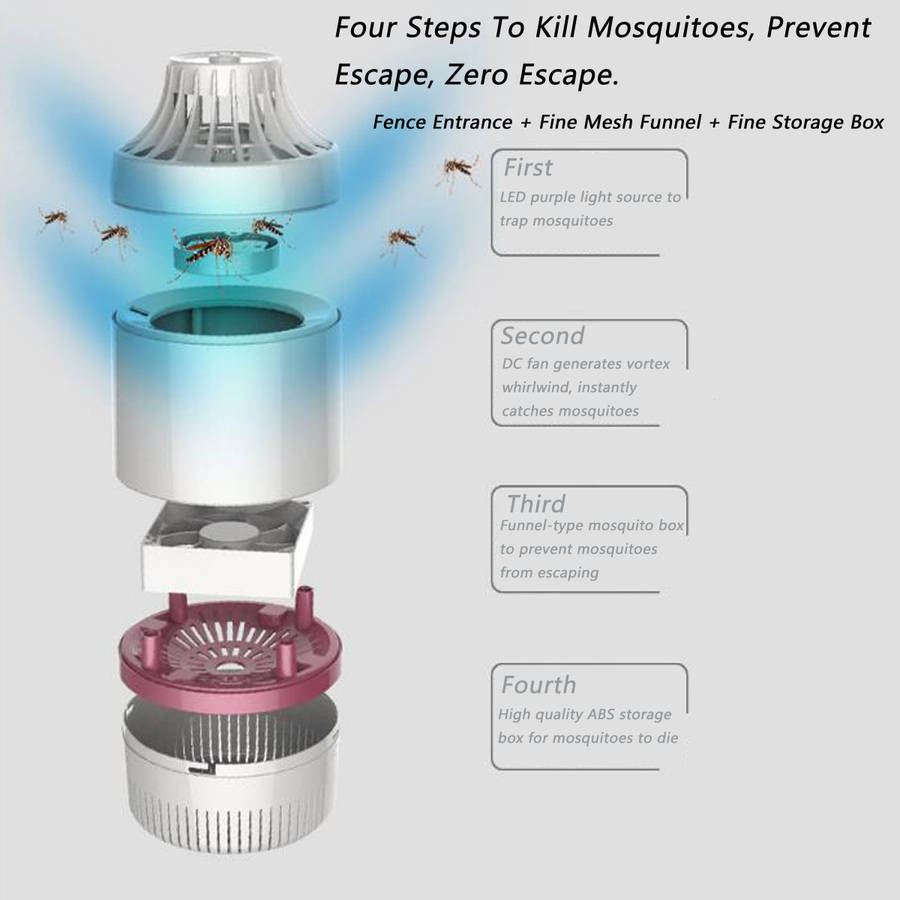 Four Steps To Kill Mosquitoes, Prevent Escape, Zero Escape.

Fence Entrance + Fine Mesh Funnel + Fine Storage Box

First
LED purple light source to trap mosquitoes

Second
DC fan generates vortex whirlwind, instantly catches mosquitoes

Third
Funnel-type mosquito box to prevent mosquitoes from escaping

Fourth
High quality ABS storage box for mosquitoes to die