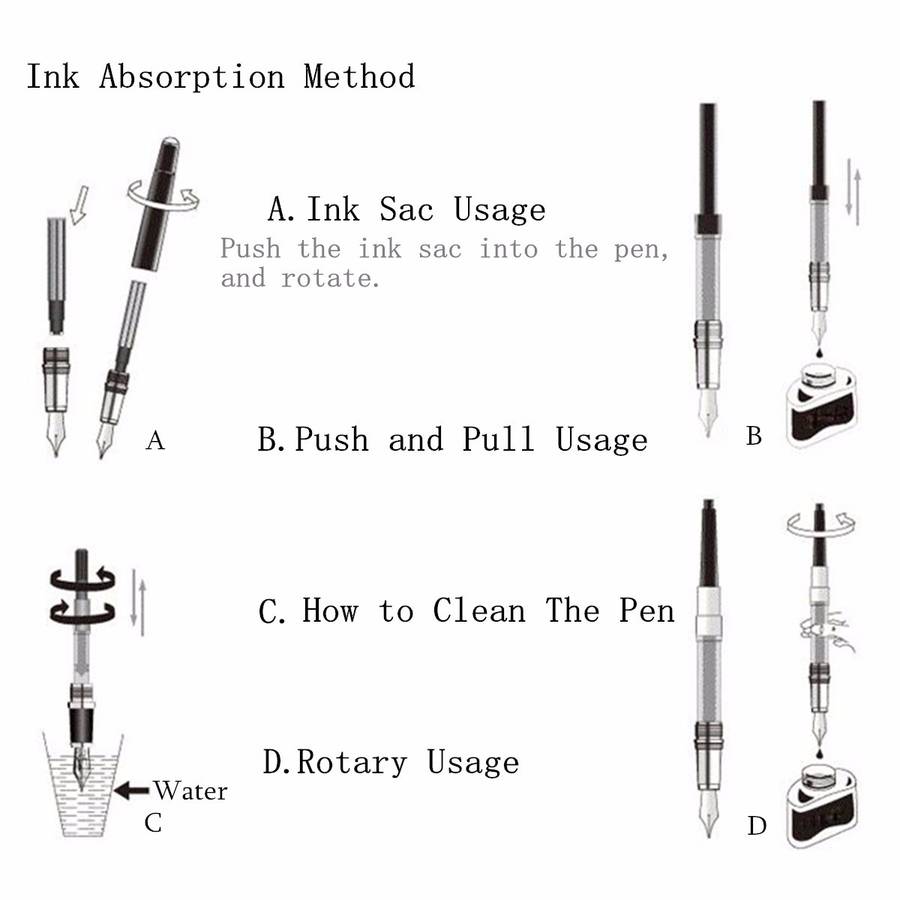 Ink Absorption Method

A. Ink Sac Usage
Push the ink sac into the pen, and rotate.

A

B. Push and Pull Usage

B

C. How to Clean The Pen

D. Rotary Usage

Water
C

D