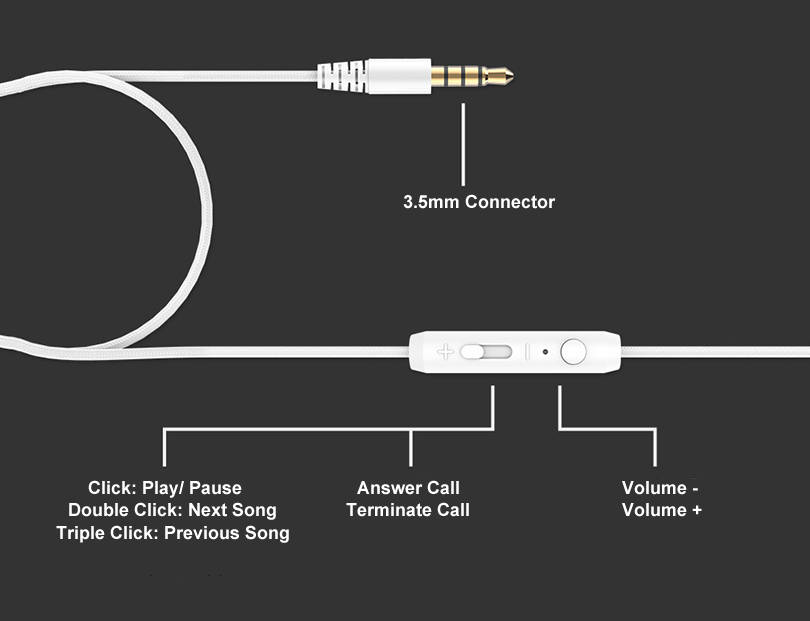 3.5mm Connector

Click: Play/ Pause
Double Click: Next Song
Triple Click: Previous Song

Answer Call
Terminate Call

Volume -
Volume +