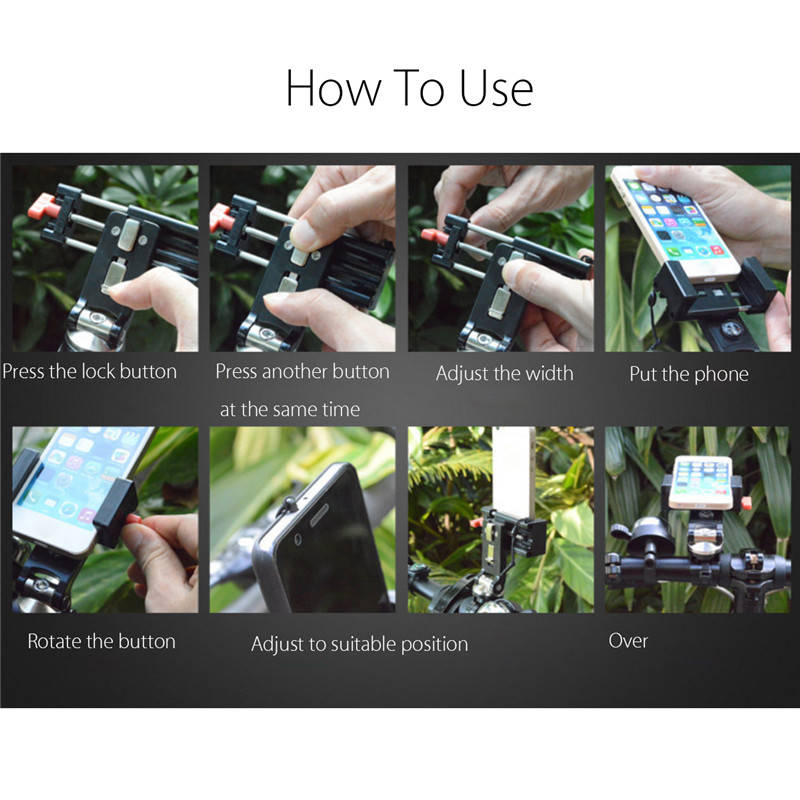 How To Use

Press the lock button

Press another button at the same time

Adjust the width

Put the phone

Rotate the button

Adjust to suitable position

Over