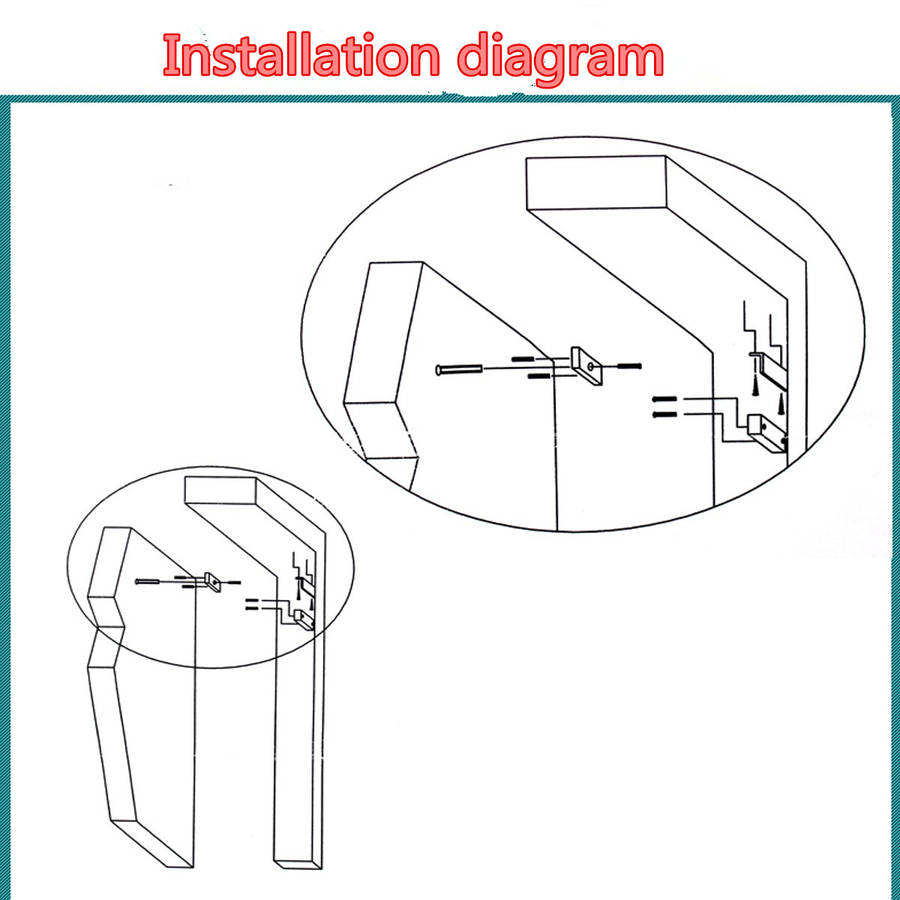 Installation diagram