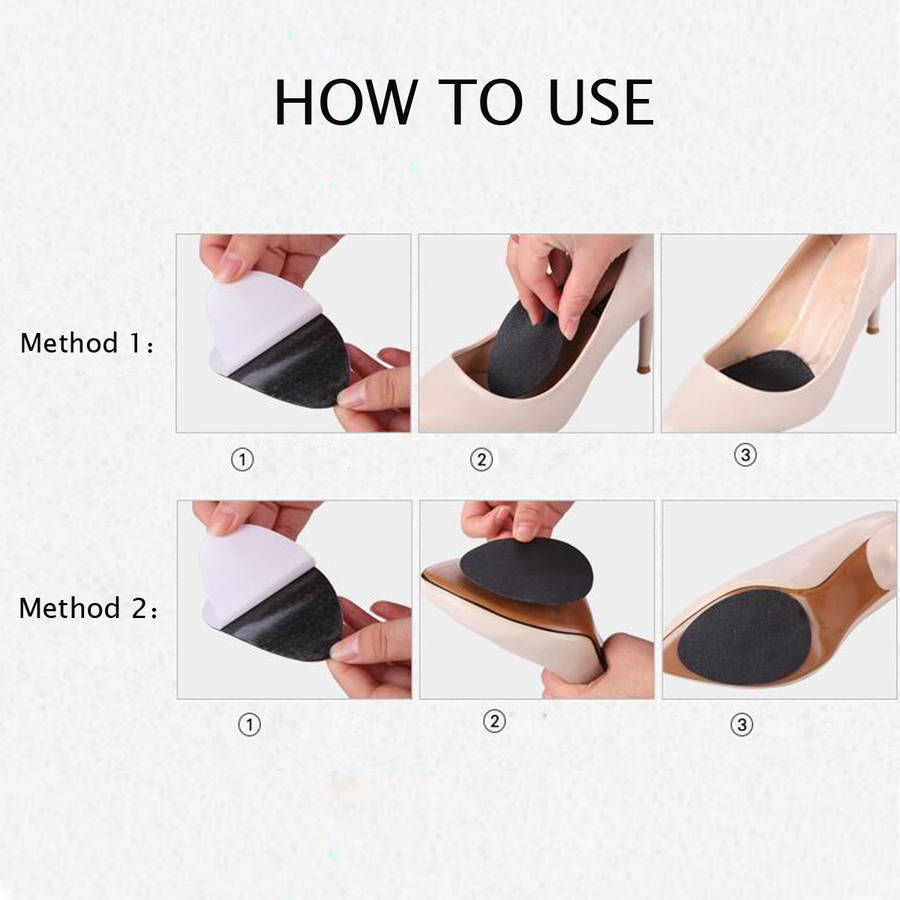 HOW TO USE

Method 1：

① ② ③

Method 2：

① ② ③