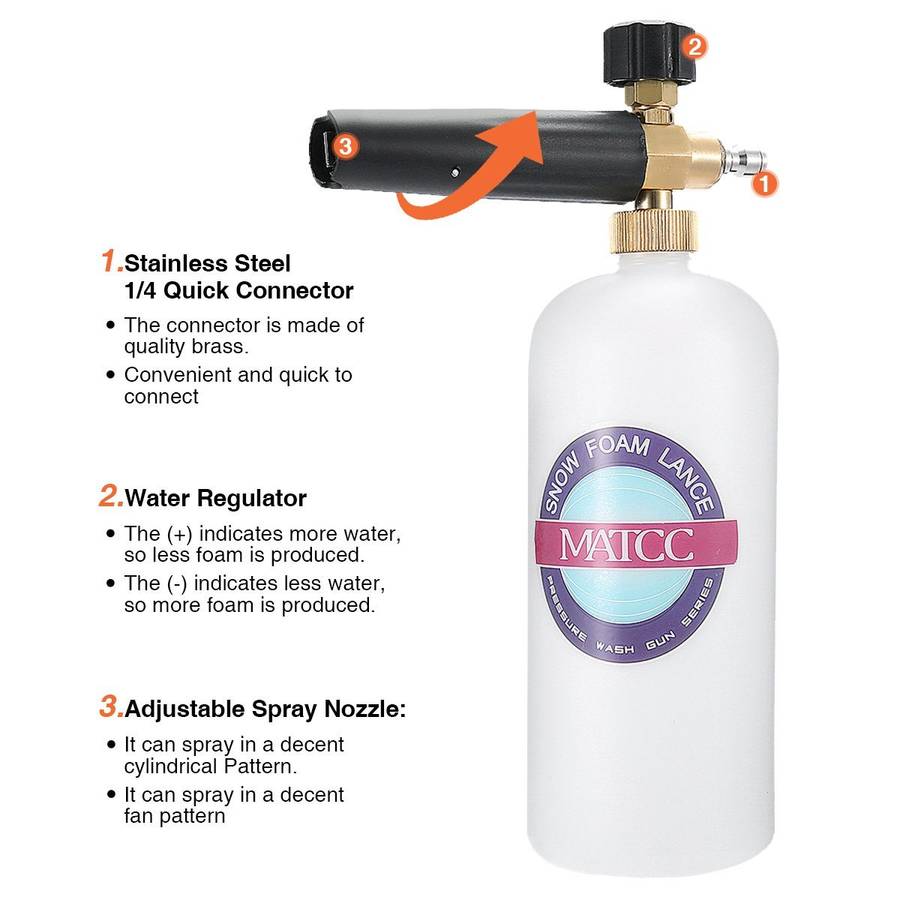 2
3
1

1.Stainless Steel 1/4 Quick Connector

• The connector is made of quality brass.
• Convenient and quick to connect

2.Water Regulator

• The (+) indicates more water, so less foam is produced.
• The (-) indicates less water, so more foam is produced.

3.Adjustable Spray Nozzle:

• It can spray in a decent cylindrical Pattern.
• It can spray in a decent fan pattern

SNOW FOAM LANCE
MATCC
PRESSURE WASH GUN SERIES