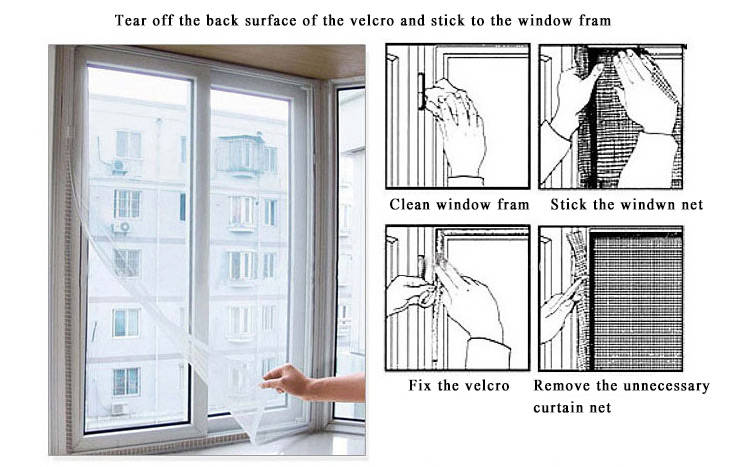 Tear off the back surface of the velcro and stick to the window fram

Clean window fram

Stick the windwn net

Fix the velcro

Remove the unnecessary curtain net