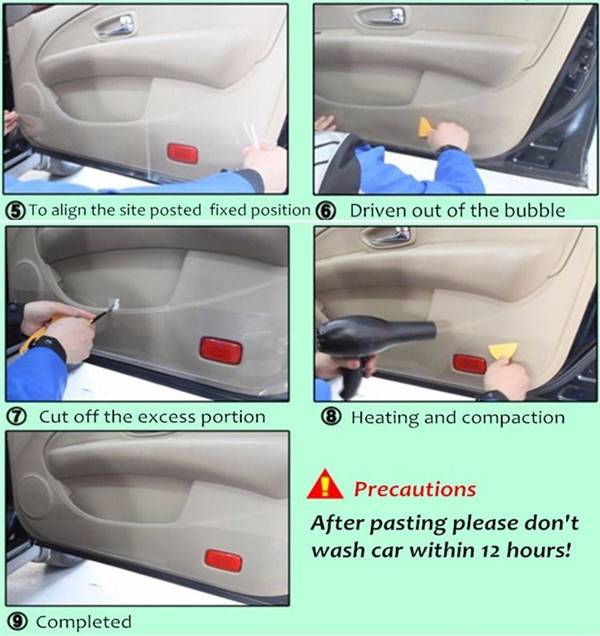 ⑤ To align the site posted fixed position

⑥ Driven out of the bubble

⑦ Cut off the excess portion

⑧ Heating and compaction

⑨ Completed

Precautions

After pasting please don't wash car within 12 hours!