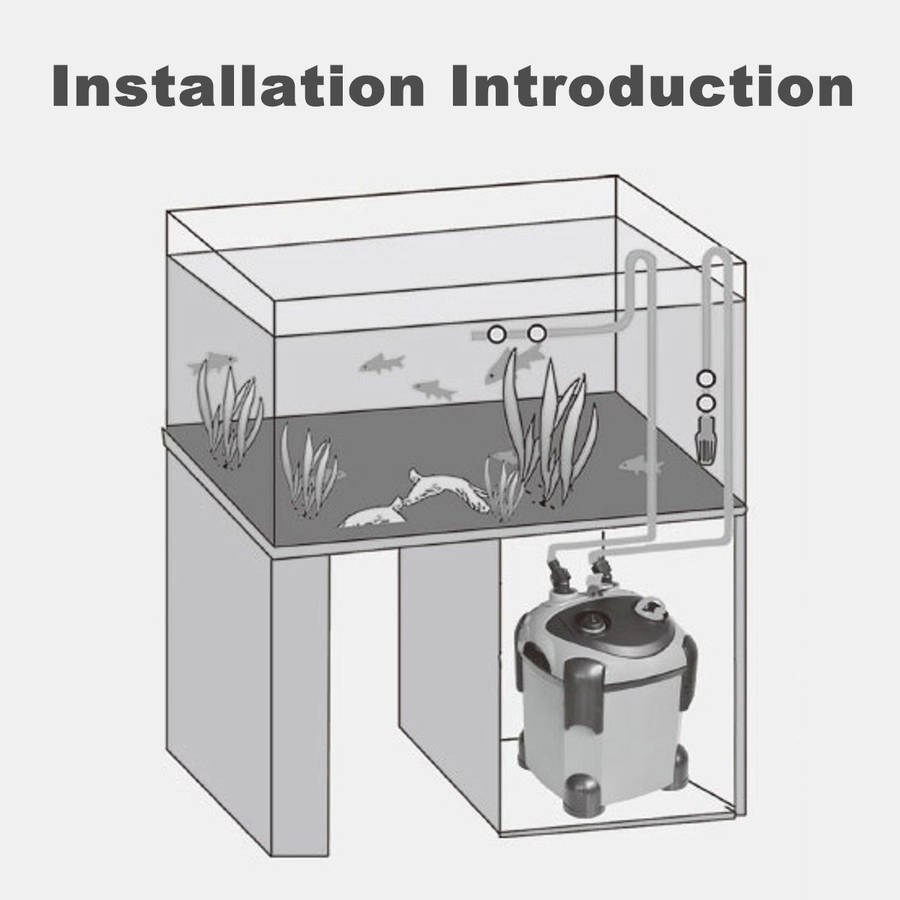 Installation Introduction