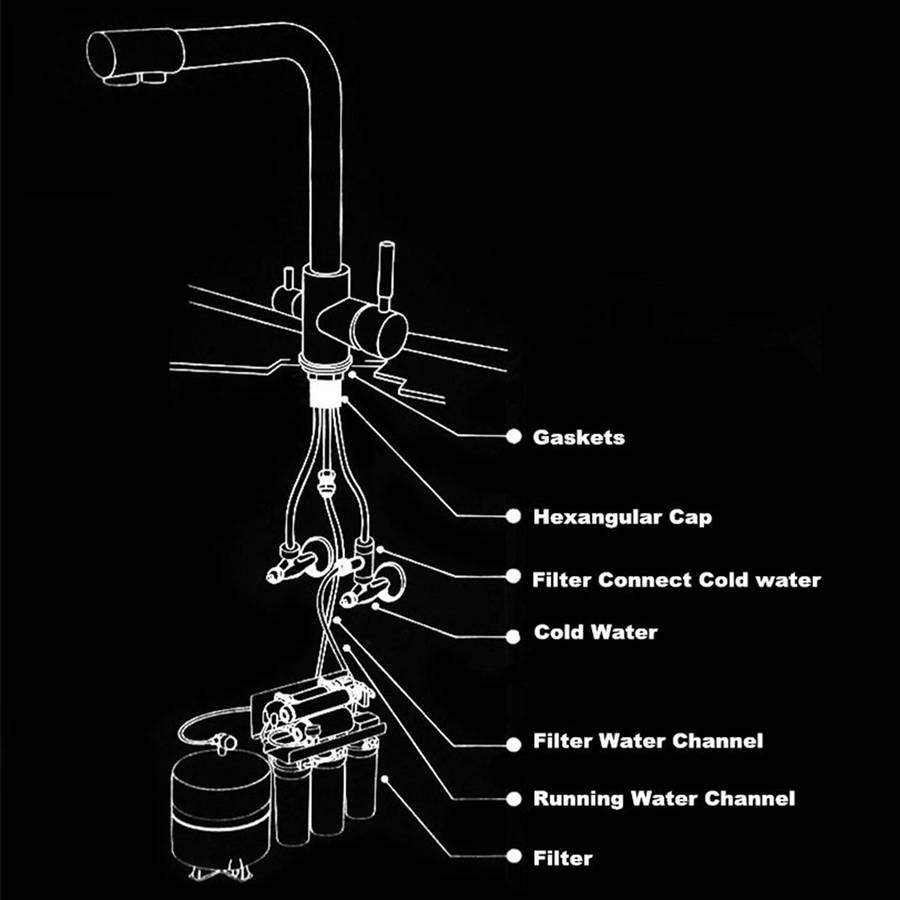 Gaskets

Hexangular Cap

Filter Connect Cold water

Cold Water

Filter Water Channel

Running Water Channel

Filter