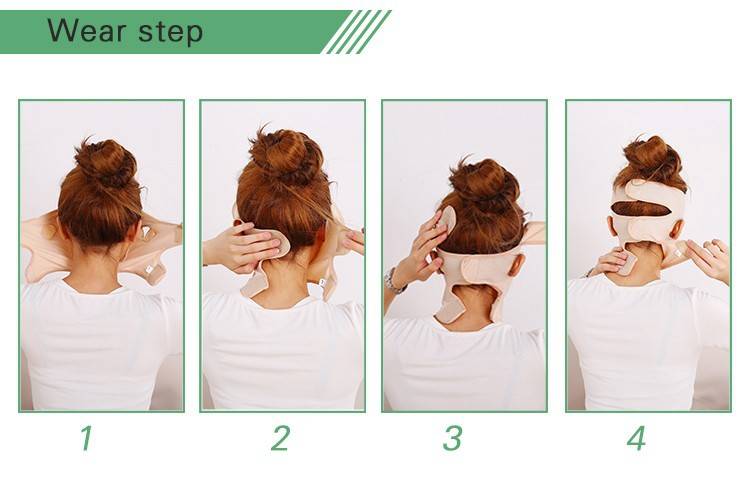 Wear step

1

2

3

4