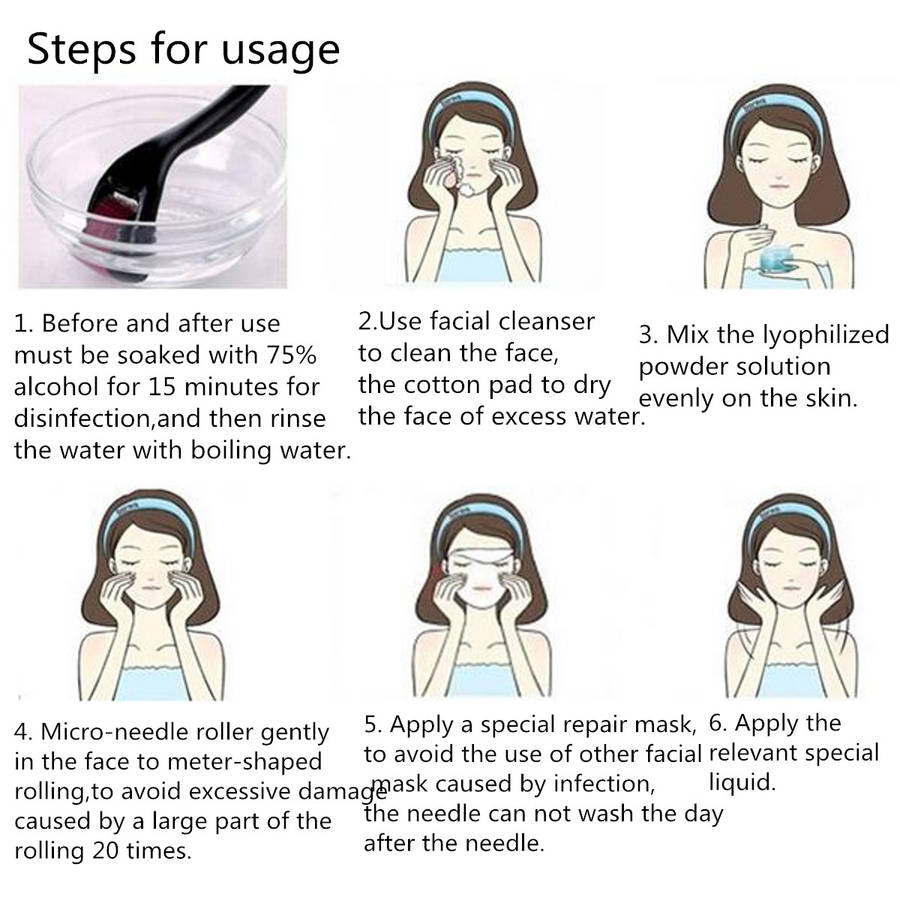 Steps for usage

1. Before and after use must be soaked with 75% alcohol for 15 minutes for disinfection,and then rinse the water with boiling water.

2.Use facial cleanser to clean the face, the cotton pad to dry the face of excess water.

3. Mix the lyophilized powder solution evenly on the skin.

4. Micro-needle roller gently in the face to meter-shaped rolling,to avoid excessive damage caused by a large part of the rolling 20 times.

5. Apply a special repair mask, to avoid the use of other facial mask caused by infection, the needle can not wash the day after the needle.

6. Apply the relevant special liquid.