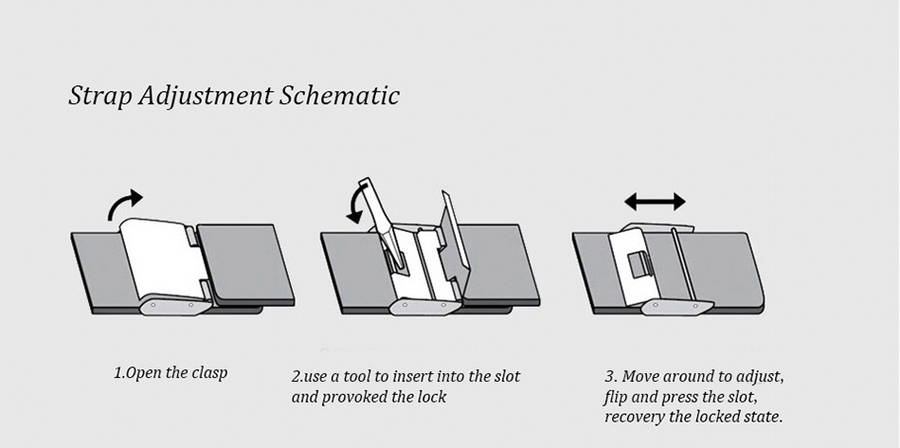 Strap Adjustment Schematic

1.Open the clasp

2.use a tool to insert into the slot and provoked the lock

3. Move around to adjust, flip and press the slot, recovery the locked state.