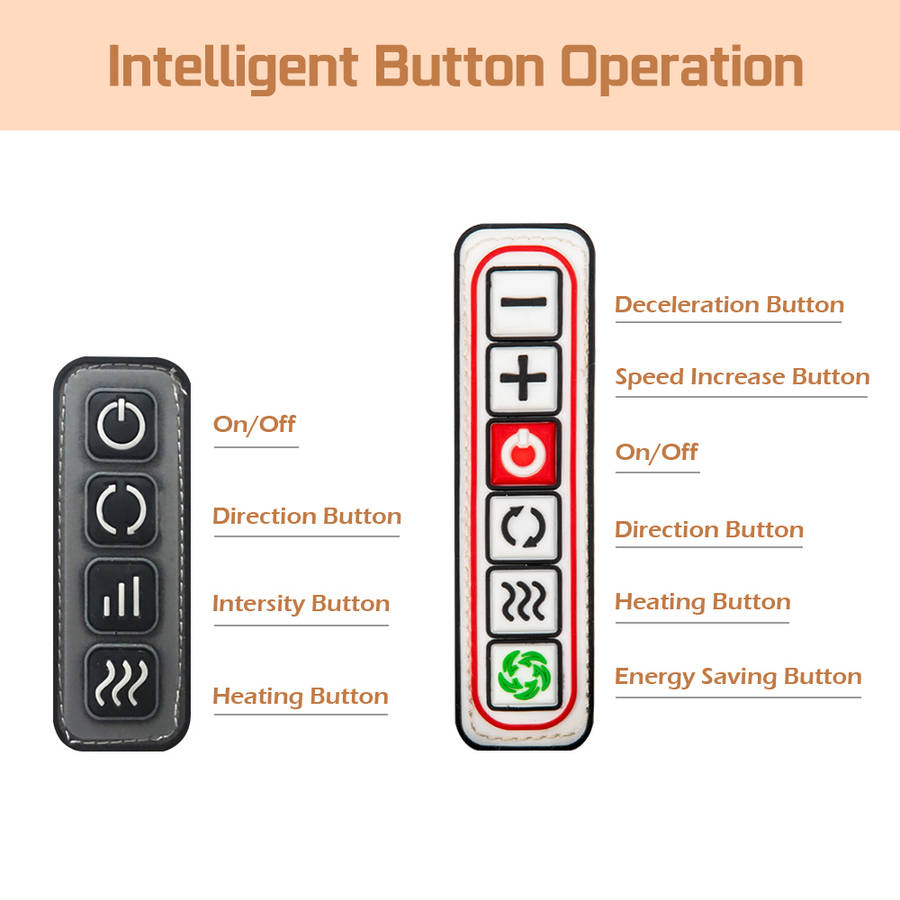 Intelligent Button Operation

On/Off

Direction Button

Intersity Button

Heating Button

Deceleration Button

Speed Increase Button

On/Off

Direction Button

Heating Button

Energy Saving Button