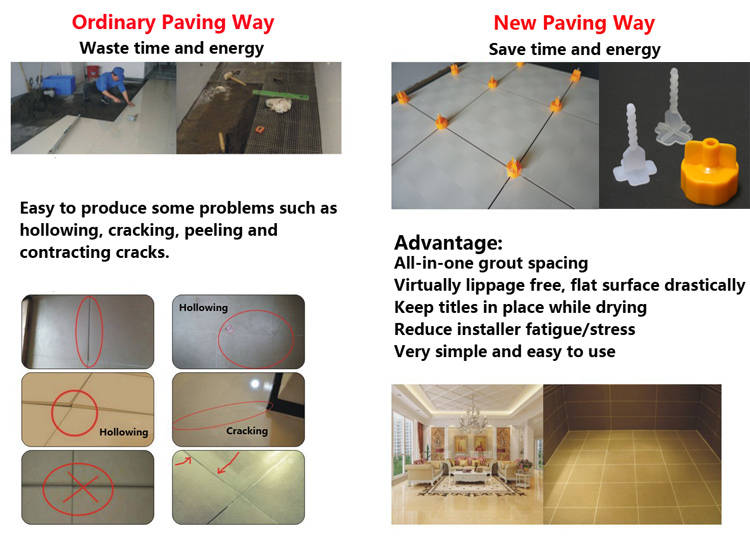 Ordinary Paving Way
Waste time and energy

Easy to produce some problems such as hollowing, cracking, peeling and contracting cracks.

Hollowing
Hollowing
Cracking

New Paving Way
Save time and energy

Advantage:
All-in-one grout spacing
Virtually lippage free, flat surface drastically
Keep titles in place while drying
Reduce installer fatigue/stress
Very simple and easy to use