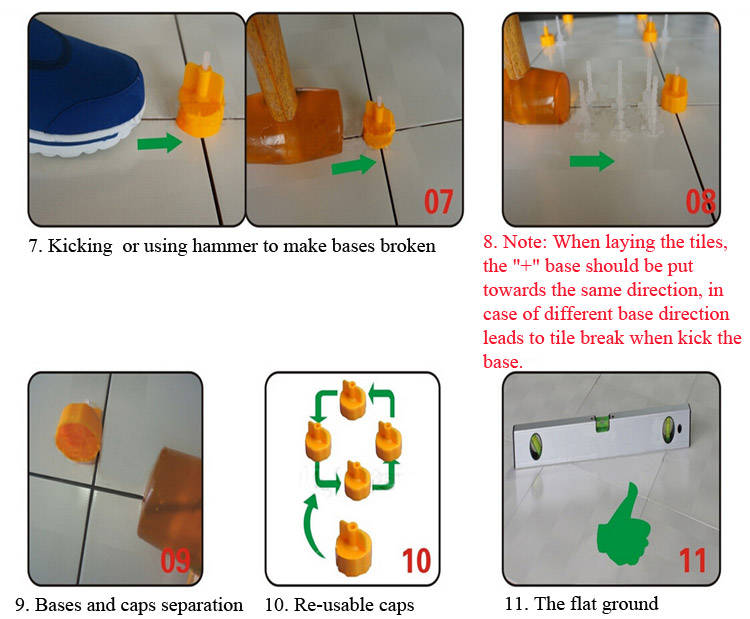 07

08

7. Kicking  or using hammer to make bases broken

8. Note: When laying the tiles, the "+" base should be put towards the same direction, in case of different base direction leads to tile break when kick the base.

09

10

11

9. Bases and caps separation

10. Re-usable caps

11. The flat ground