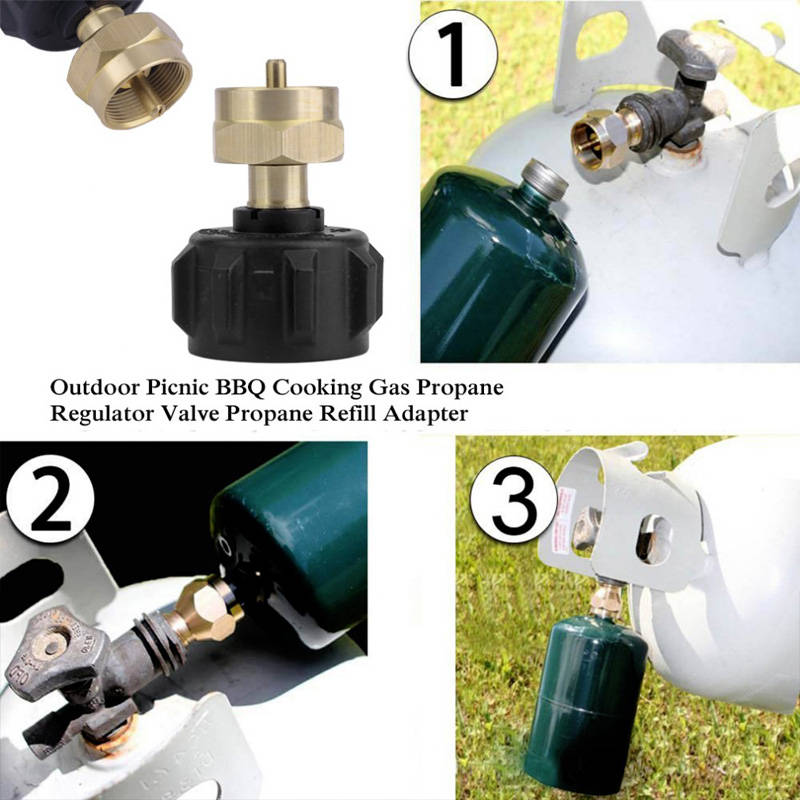 1

Outdoor Picnic BBQ Cooking Gas Propane Regulator Valve Propane Refill Adapter

2

3