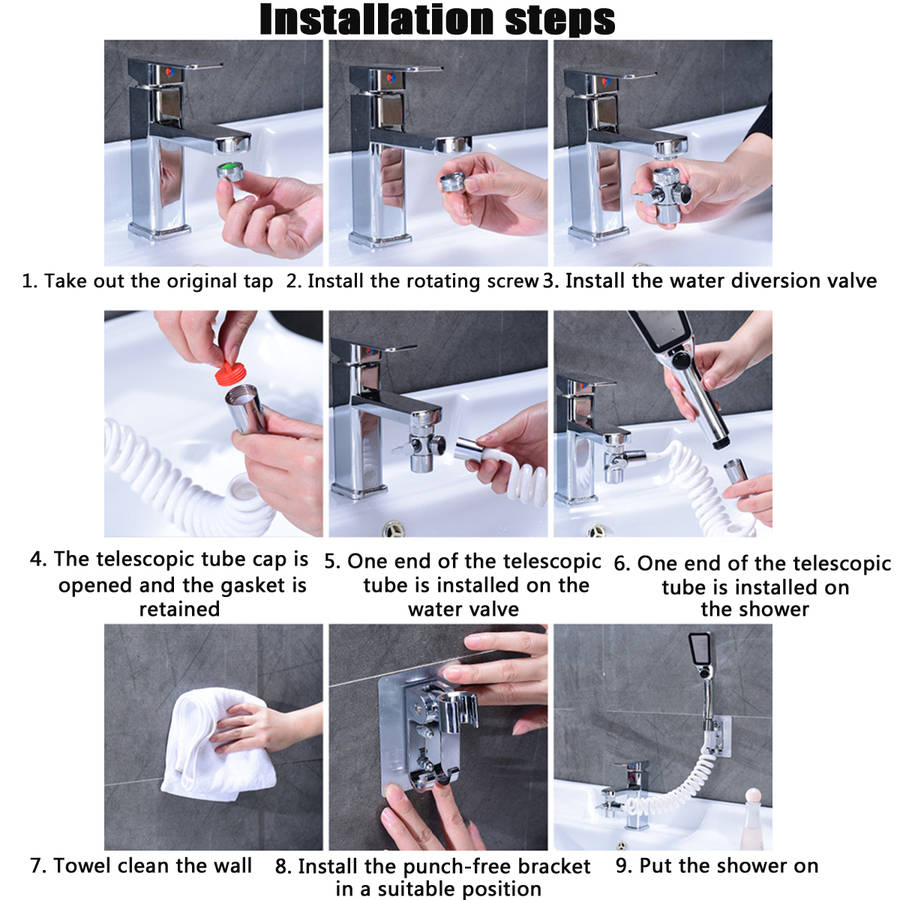 Installation steps

1. Take out the original tap

2. Install the rotating screw

3. Install the water diversion valve

4. The telescopic tube cap is opened and the gasket is retained

5. One end of the telescopic tube is installed on the water valve

6. One end of the telescopic tube is installed on the shower

7. Towel clean the wall

8. Install the punch-free bracket in a suitable position

9. Put the shower on