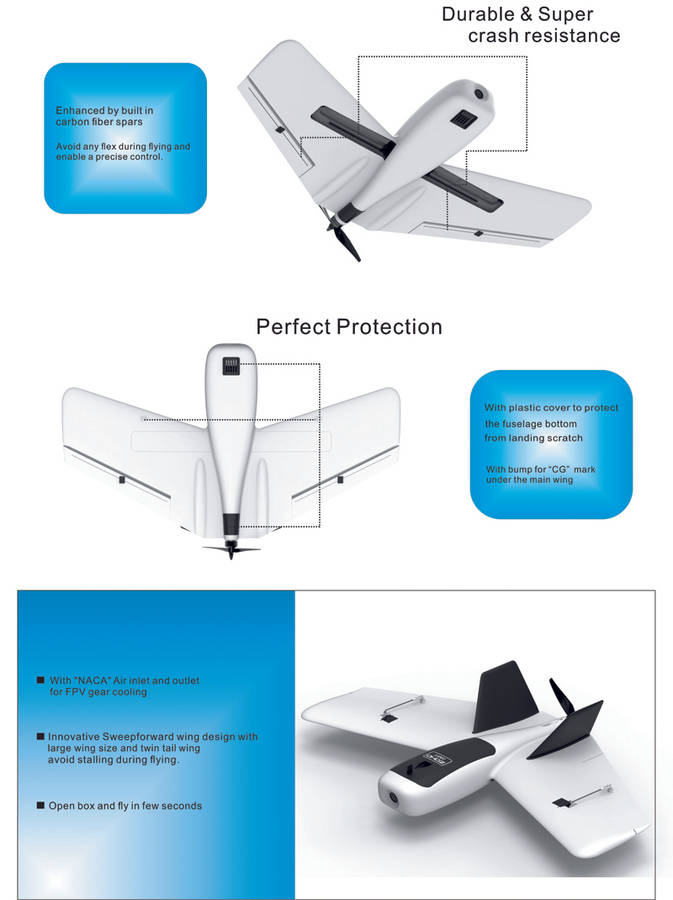 Durable & Super crash resistance

Enhanced by built in carbon fiber spars

Avoid any flex during flying and enable a precise control.

Perfect Protection

With plastic cover to protect the fuselage bottom from landing scratch

With bump for "CG" mark under the main wing

■ With "NACA" Air inlet and outlet for FPV gear cooling

■ Innovative Sweepforward wing design with large wing size and twin tail wing avoid stalling during flying.

■ Open box and fly in few seconds