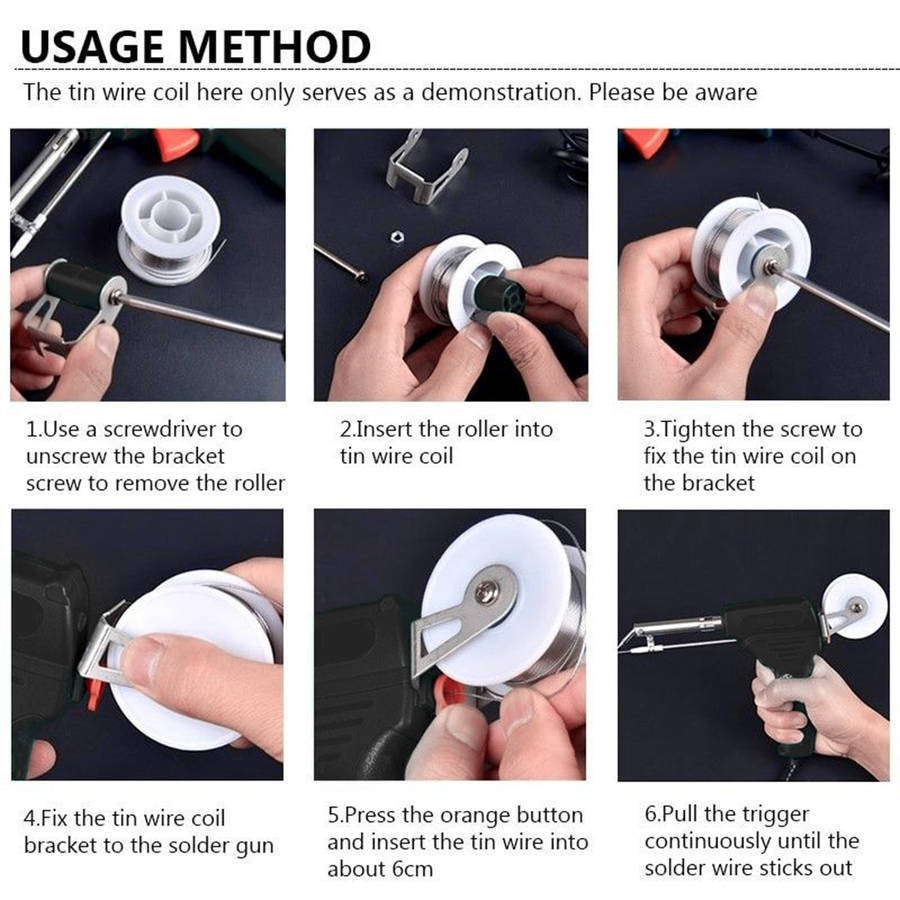 USAGE METHOD

The tin wire coil here only serves as a demonstration. Please be aware

1.Use a screwdriver to unscrew the bracket screw to remove the roller

2.Insert the roller into tin wire coil

3.Tighten the screw to fix the tin wire coil on the bracket

4.Fix the tin wire coil bracket to the solder gun

5.Press the orange button and insert the tin wire into about 6cm

6.Pull the trigger continuously until the solder wire sticks out