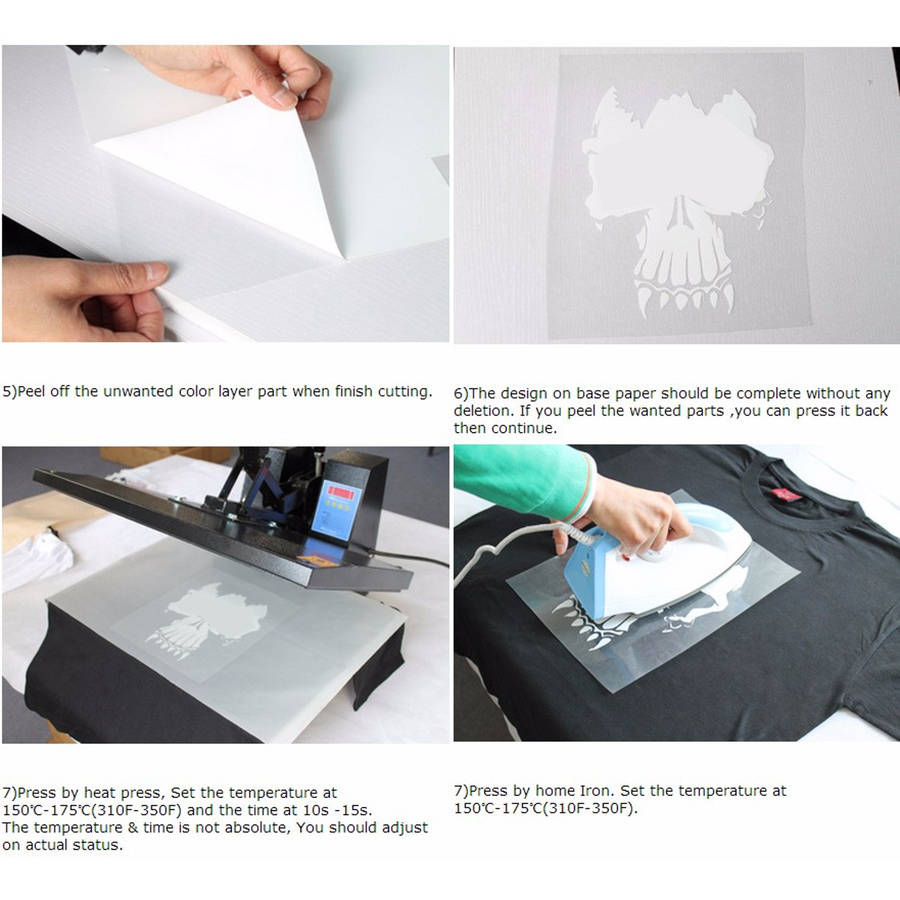 5)Peel off the unwanted color layer part when finish cutting.

6)The design on base paper should be complete without any deletion. If you peel the wanted parts ,you can press it back then continue.

7)Press by heat press, Set the temperature at 150℃-175℃(310F-350F) and the time at 10s -15s. The temperature & time is not absolute, You should adjust on actual status.

7)Press by home Iron. Set the temperature at 150℃-175℃(310F-350F).